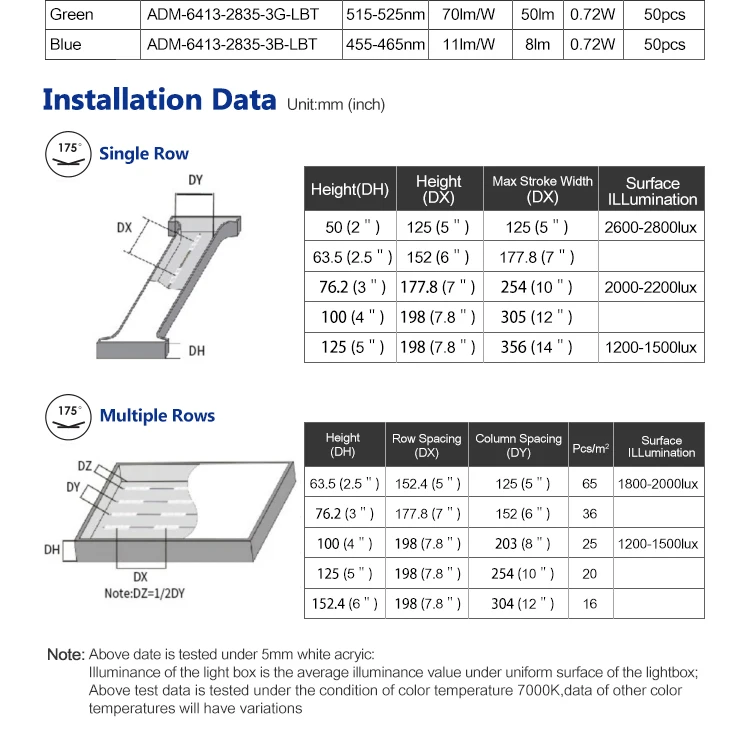 | Green | ADM-6413-2835-3G-LBT | 515-525nm | 70lm/W | 50lm | 0.72W | 50pcs |
|---|---|---|---|---|---|---|
| Blue | ADM-6413-2835-3B-LBT | 455-465nm | 11lm/W | 8lm | 0.72W | 50pcs |

Installation Data Unit:mm (inch)

175°
Single Row

DY
DX
DH

| Height(DH) | Height (DX) | Max Stroke Width (DX) | Surface ILLumination |
|---|---|---|---|
| 50 (2 " ) | 125 (5 " ) | 125 (5 " ) | 2600-2800lux |
| 63.5 (2.5 " ) | 152 (6 " ) | 177.8 (7 " ) | |
| 76.2 (3 " ) | 177.8 (7 " ) | 254 (10 " ) | 2000-2200lux |
| 100 (4 " ) | 198 (7.8 " ) | 305 (12 " ) | |
| 125 (5 " ) | 198 (7.8 " ) | 356 (14 " ) | 1200-1500lux |

175°
Multiple Rows

DZ
DY
DH
DX
Note:DZ=1/2DY

| Height (DH) | Row Spacing (DX) | Column Spacing (DY) | Pcs/m$^2$ | Surface ILLumination |
|---|---|---|---|---|
| 63.5 (2.5 " ) | 152.4 (5 " ) | 125 (5 " ) | 65 | 1800-2000lux |
| 76.2 (3 " ) | 177.8 (7 " ) | 152 (6 " ) | 36 | |
| 100 (4 " ) | 198 (7.8 " ) | 203 (8 " ) | 25 | 1200-1500lux |
| 125 (5 " ) | 198 (7.8 " ) | 254 (10 " ) | 20 | |
| 152.4 (6 " ) | 198 (7.8 " ) | 304 (12 " ) | 16 | |

Note: Above date is tested under 5mm white acryic:
Illuminance of the light box is the average illuminance value under uniform surface of the lightbox;
Above test data is tested under the condition of color temperature 7000K,data of other color temperatures will have variations