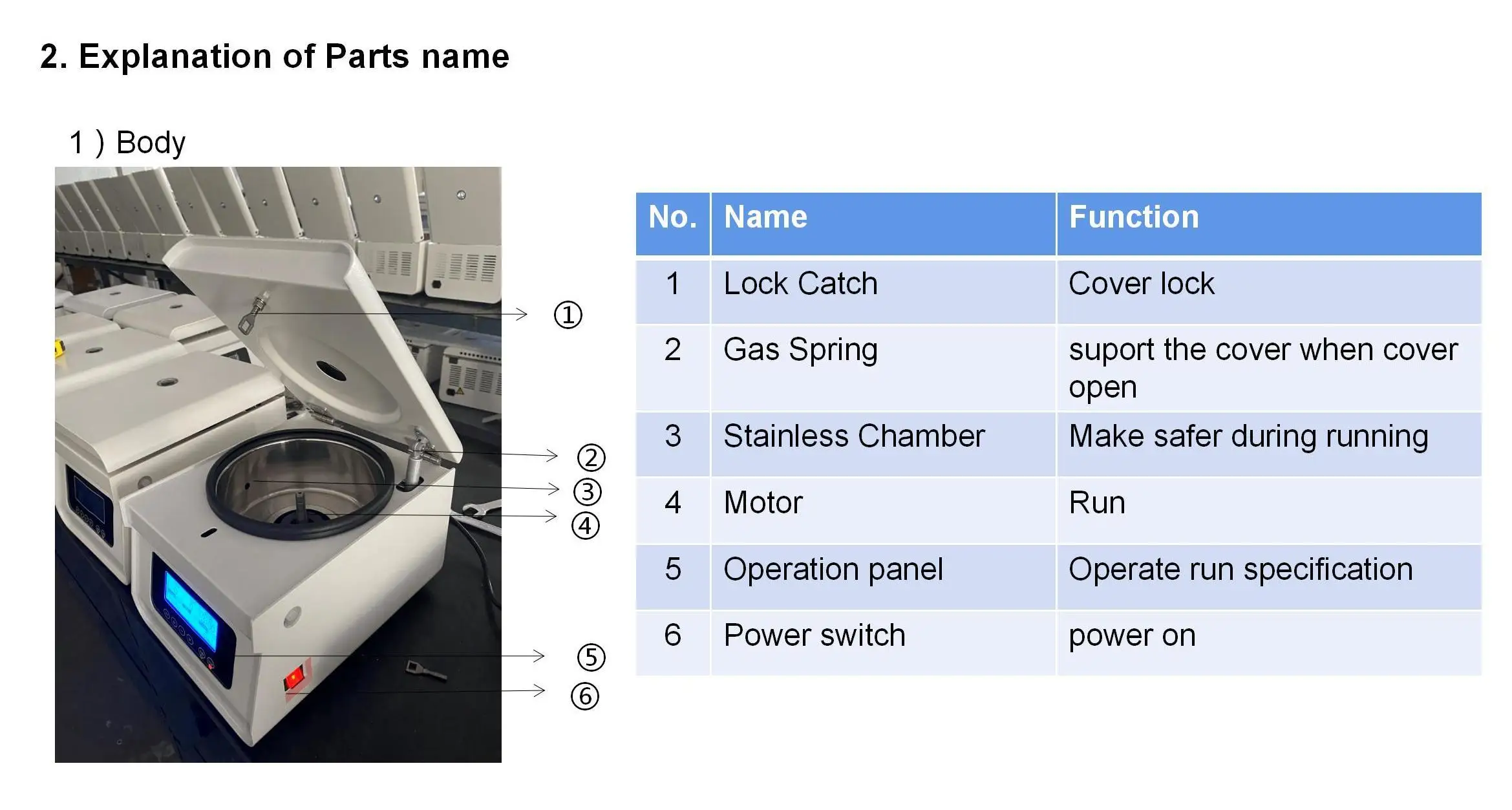 2. Explanation of Parts name

1 ) Body

①
②
③
④
⑤
⑥

| No. | Name | Function |
|---|---|---|
| 1 | Lock Catch | Cover lock |
| 2 | Gas Spring | suport the cover when cover open |
| 3 | Stainless Chamber | Make safer during running |
| 4 | Motor | Run |
| 5 | Operation panel | Operate run specification |
| 6 | Power switch | power on |