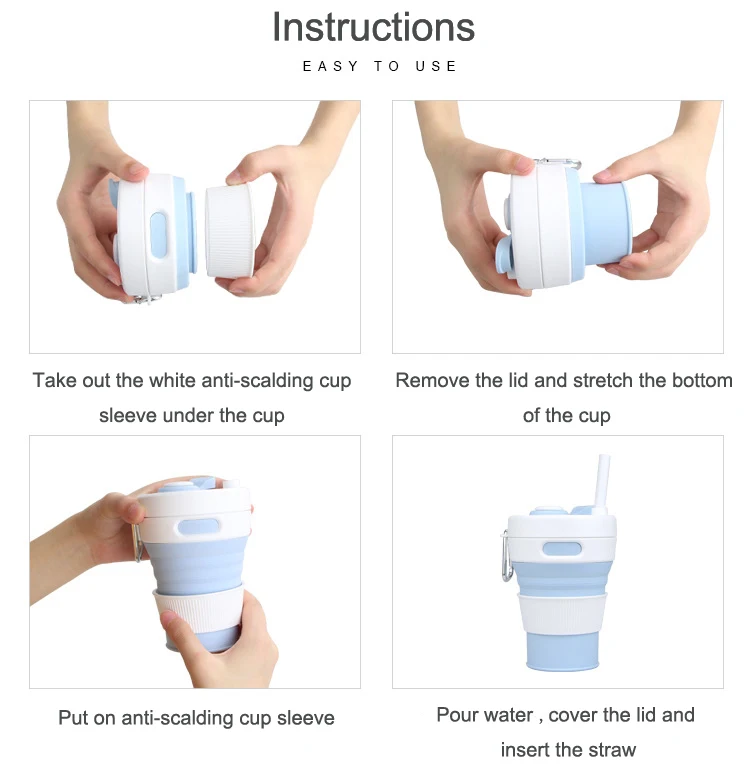 Instructions

EASY TO USE

Take out the white anti-scalding cup sleeve under the cup

Remove the lid and stretch the bottom of the cup

Put on anti-scalding cup sleeve

Pour water , cover the lid and insert the straw