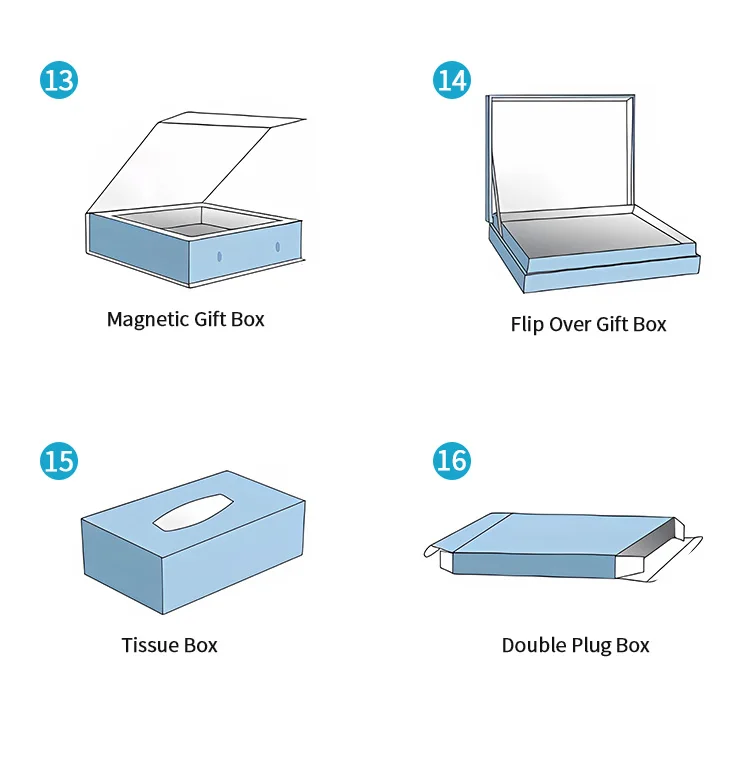 13

Magnetic Gift Box

14

Flip Over Gift Box

15

Tissue Box

16

Double Plug Box