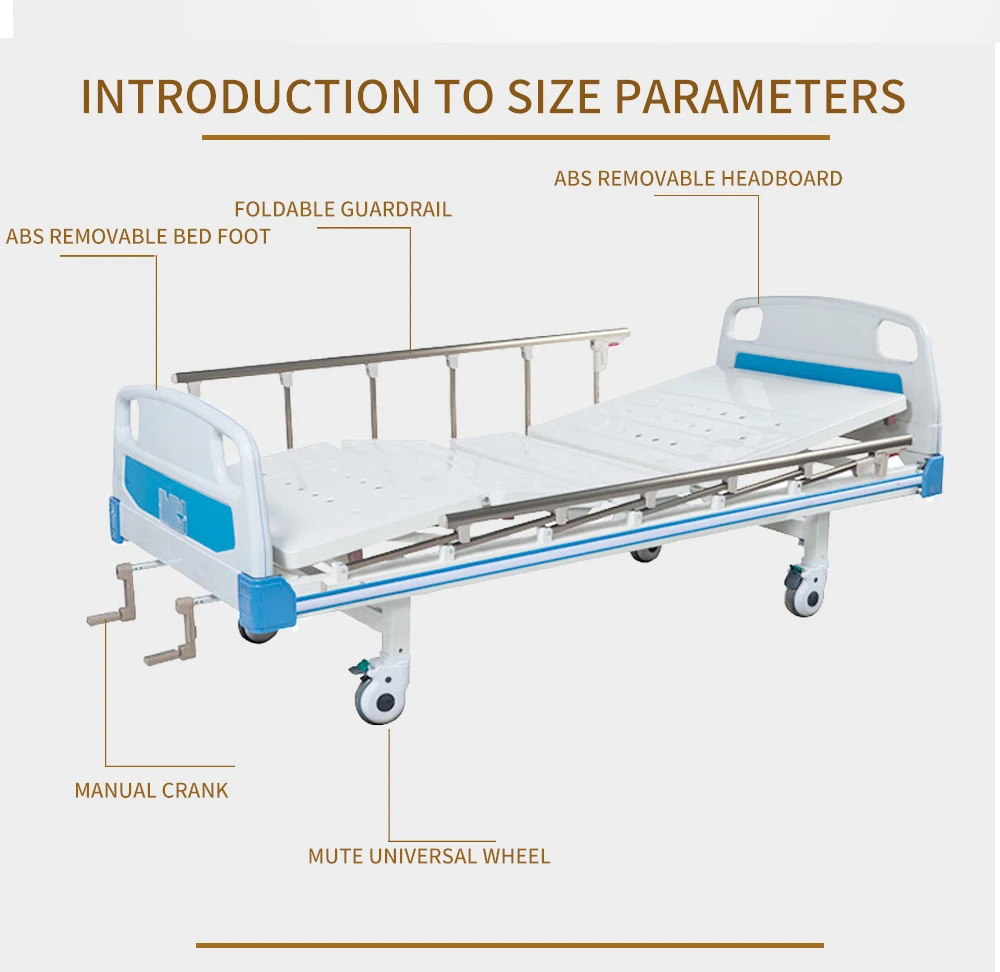 INTRODUCTION TO SIZE PARAMETERS

ABS REMOVABLE HEADBOARD

FOLDABLE GUARDRAIL

ABS REMOVABLE BED FOOT

MANUAL CRANK

MUTE UNIVERSAL WHEEL