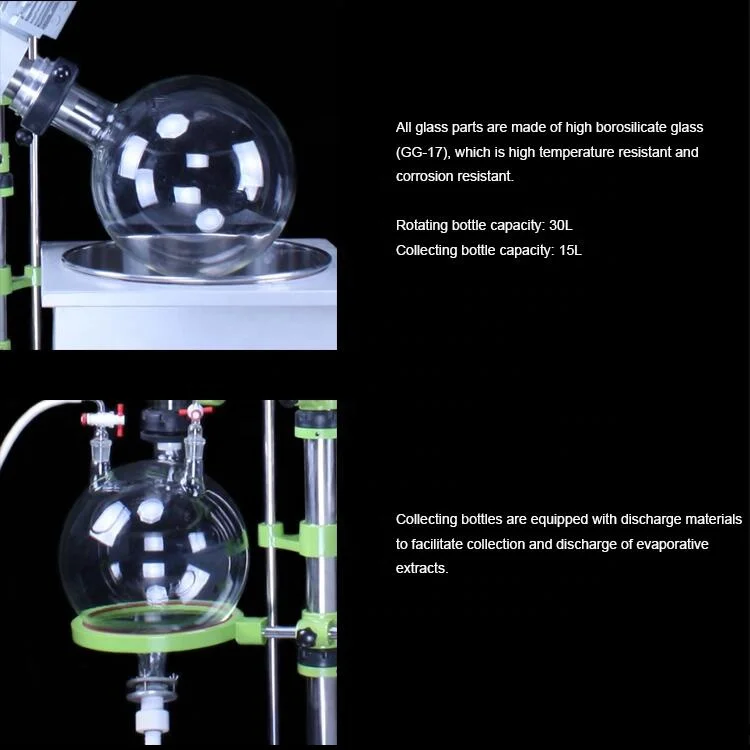 All glass parts are made of high borosilicate glass (GG-17), which is high temperature resistant and corrosion resistant.

Rotating bottle capacity: 30L
Collecting bottle capacity: 15L

Collecting bottles are equipped with discharge materials to facilitate collection and discharge of evaporative extracts.