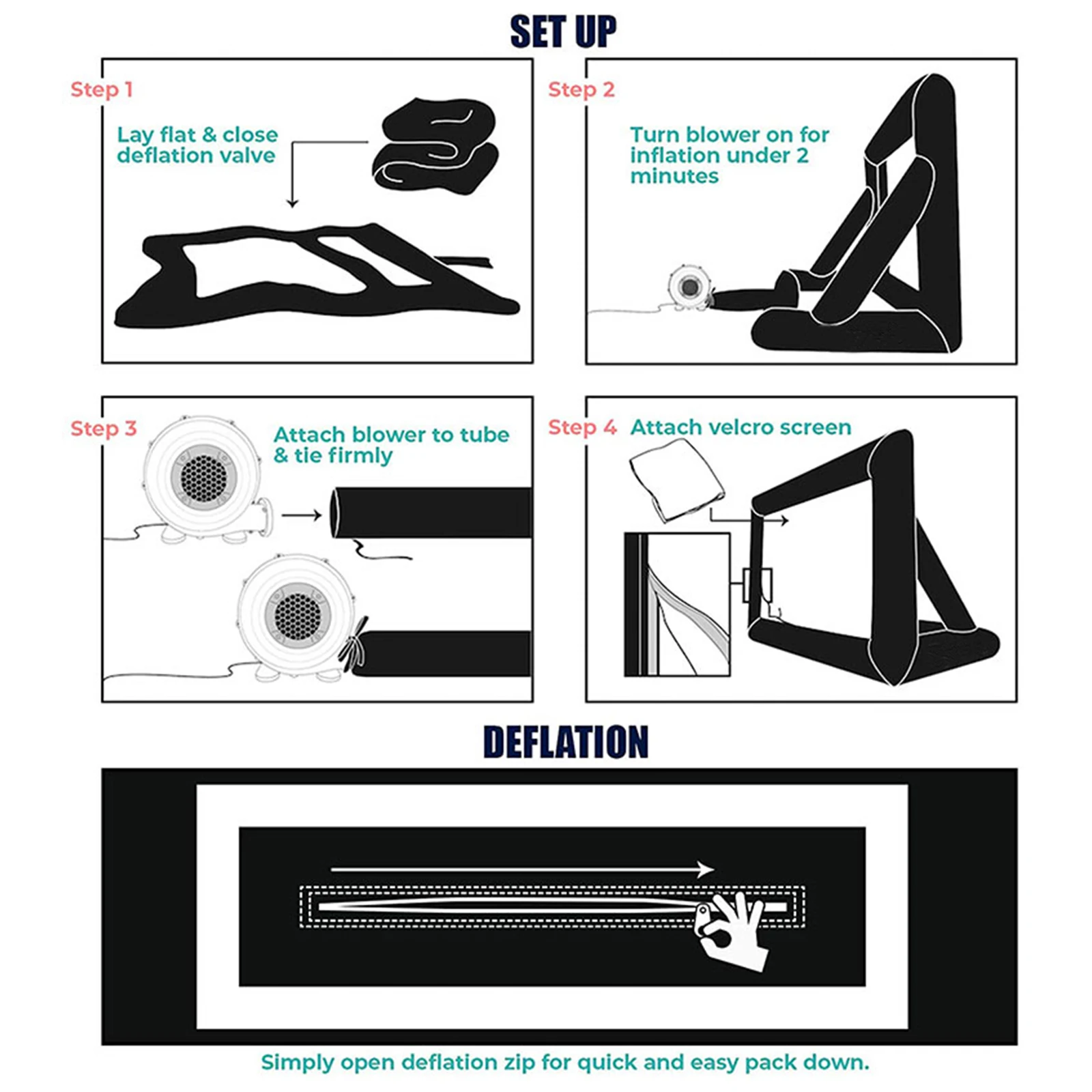 SET UP

Step 1

Lay flat & close deflation valve

Step 2

Turn blower on for inflation under 2 minutes

Step 3

Attach blower to tube & tie firmly

Step 4 Attach velcro screen

DEFLATION

Simply open deflation zip for quick and easy pack down.