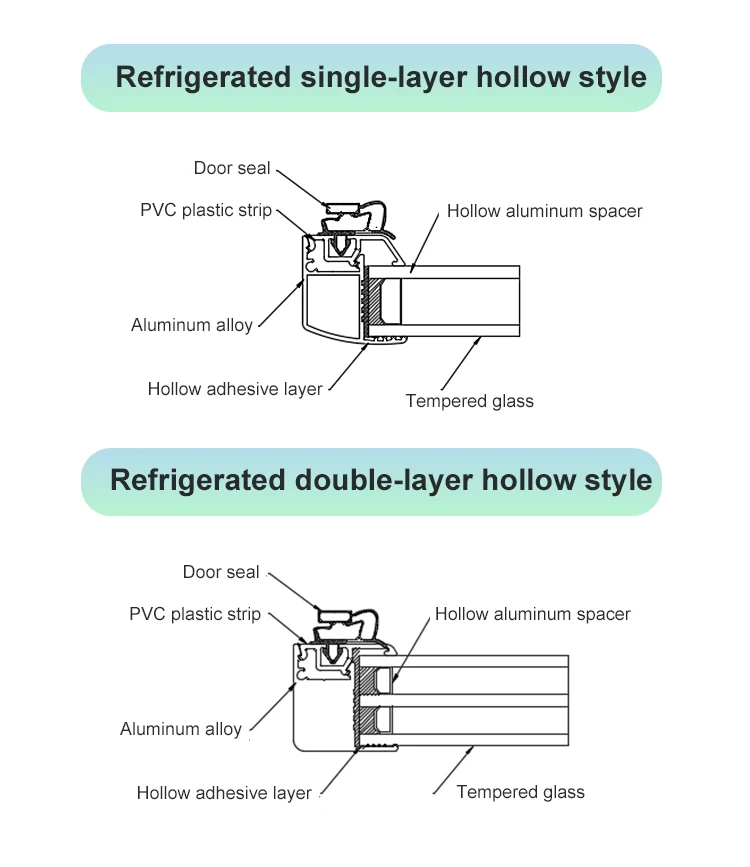 Refrigerated single-layer hollow style

Door seal
PVC plastic strip
Hollow aluminum spacer
Aluminum alloy
Hollow adhesive layer
Tempered glass

Refrigerated double-layer hollow style

Door seal
PVC plastic strip
Hollow aluminum spacer
Aluminum alloy
Hollow adhesive layer
Tempered glass