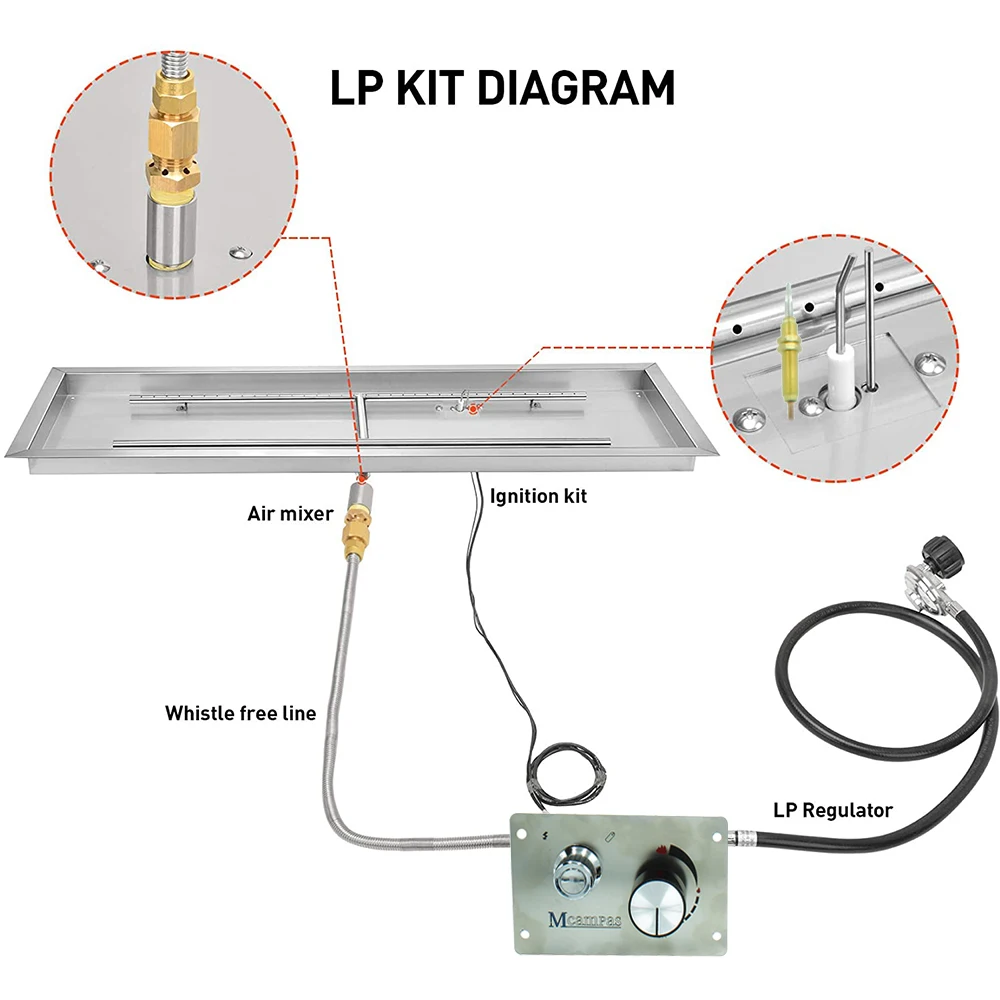 LP KIT DIAGRAM

Air mixer

Ignition kit

Whistle free line

LP Regulator

Mcampas