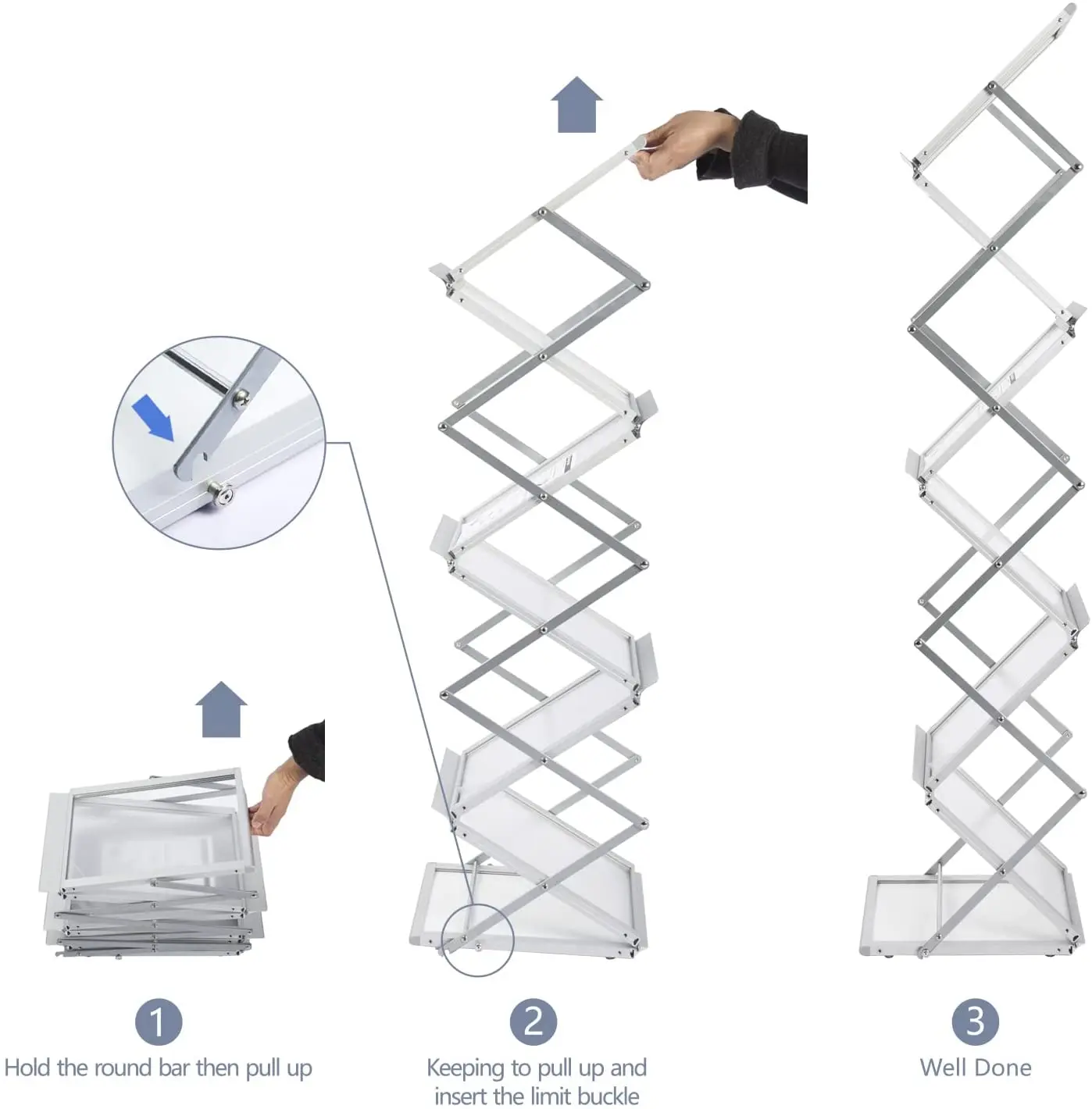 1
Hold the round bar then pull up

2
Keeping to pull up and insert the limit buckle

3
Well Done