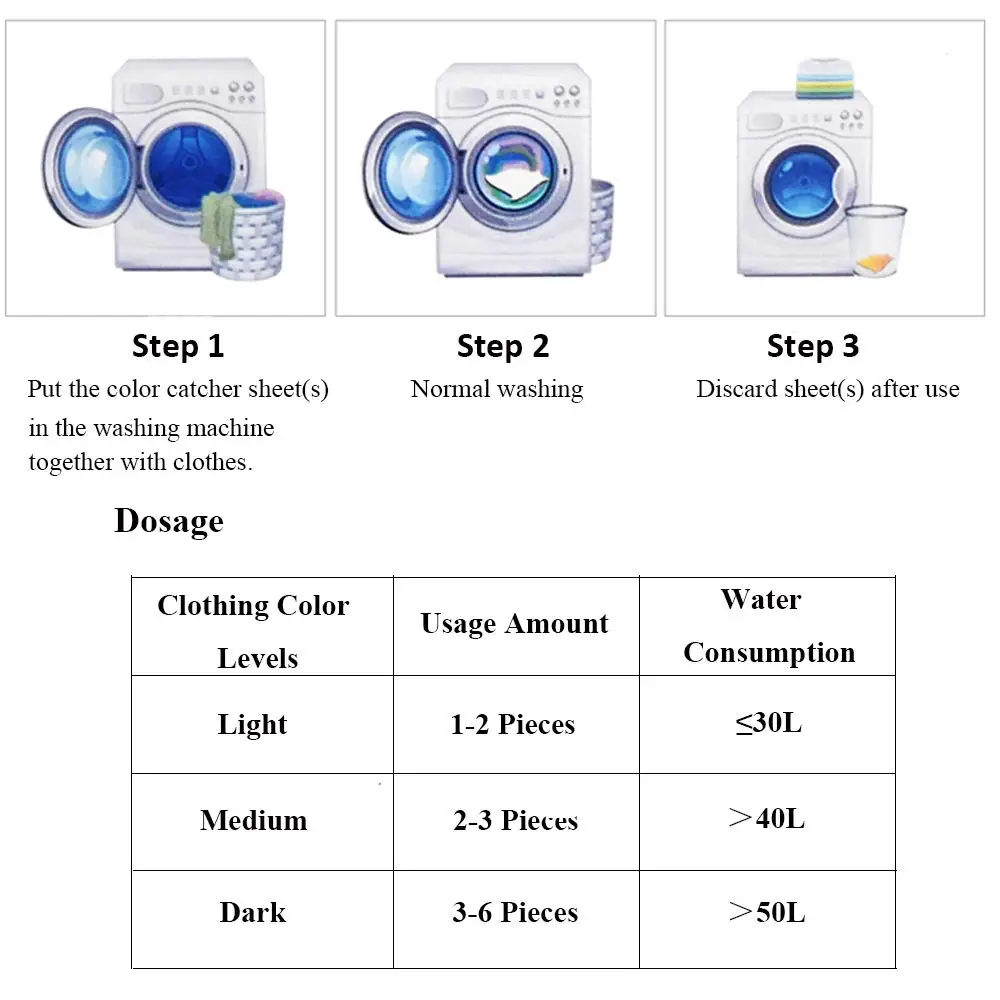 Step 1
Put the color catcher sheet(s) in the washing machine together with clothes.

Step 2
Normal washing

Step 3
Discard sheet(s) after use

Dosage

| Clothing Color Levels | Usage Amount | Water Consumption |
|---|---|---|
| Light | 1-2 Pieces | ≤30L |
| Medium | 2-3 Pieces | ＞40L |
| Dark | 3-6 Pieces | ＞50L |