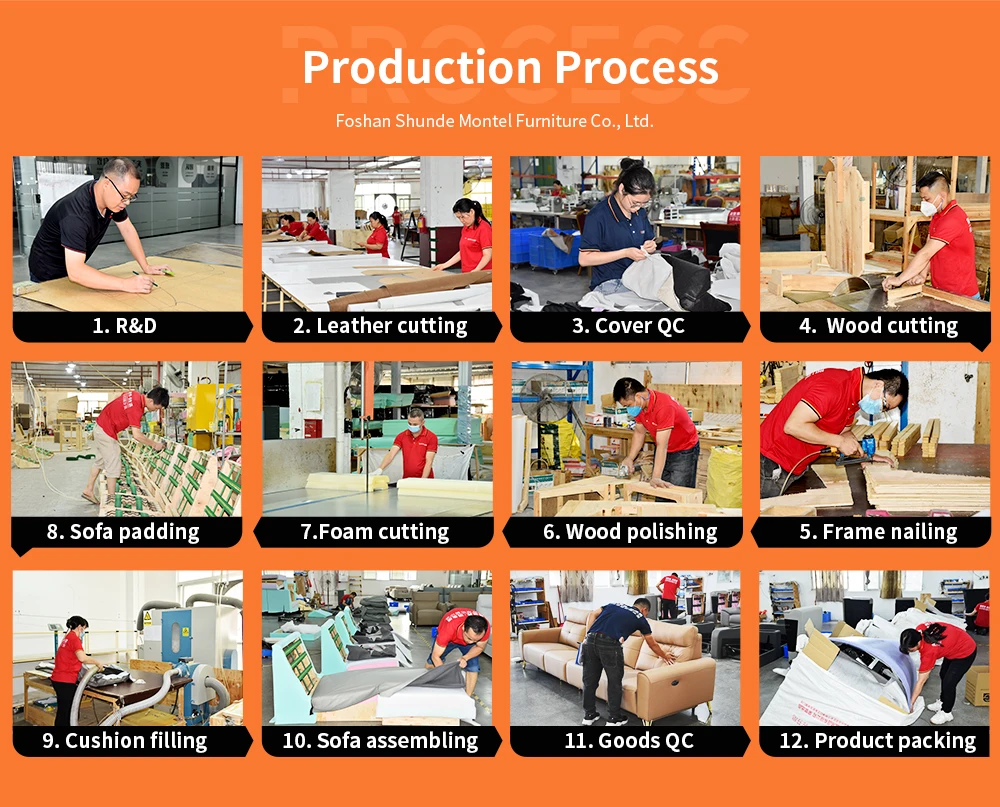 PROCESS

Production Process

Foshan Shunde Montel Furniture Co., Ltd.

1. R&D

2. Leather cutting

3. Cover QC

4. Wood cutting

8. Sofa padding

7.Foam cutting

6. Wood polishing

5. Frame nailing

9. Cushion filling

10. Sofa assembling

11. Goods QC

12. Product packing