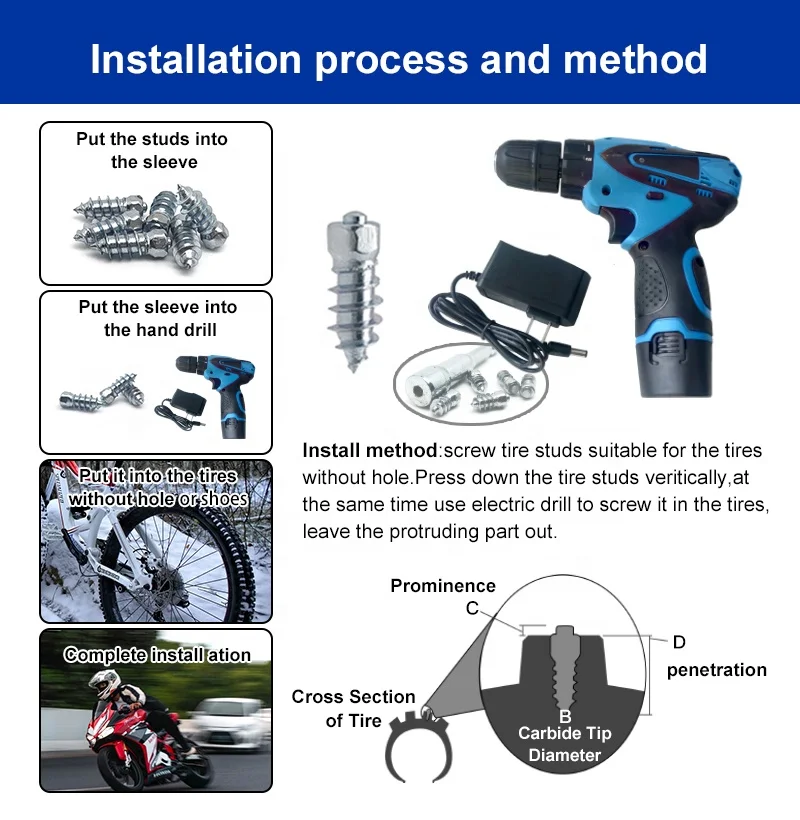 Installation process and method

Put the studs into the sleeve

Put the sleeve into the hand drill

Put it into the tires without hole or shoes

Complete install ation

Install method:screw tire studs suitable for the tires without hole.Press down the tire studs veritically,at the same time use electric drill to screw it in the tires, leave the protruding part out.

Prominence
C

D
penetration

Cross Section of Tire

B
Carbide Tip Diameter