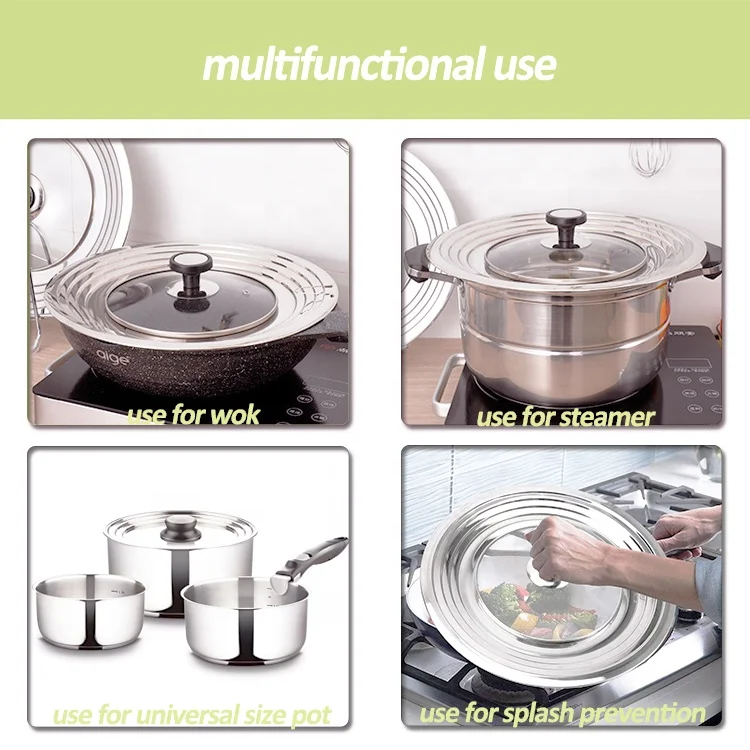 multifunctional use

aige

use for wok

use for steamer

use for universal size pot

use for splash prevention