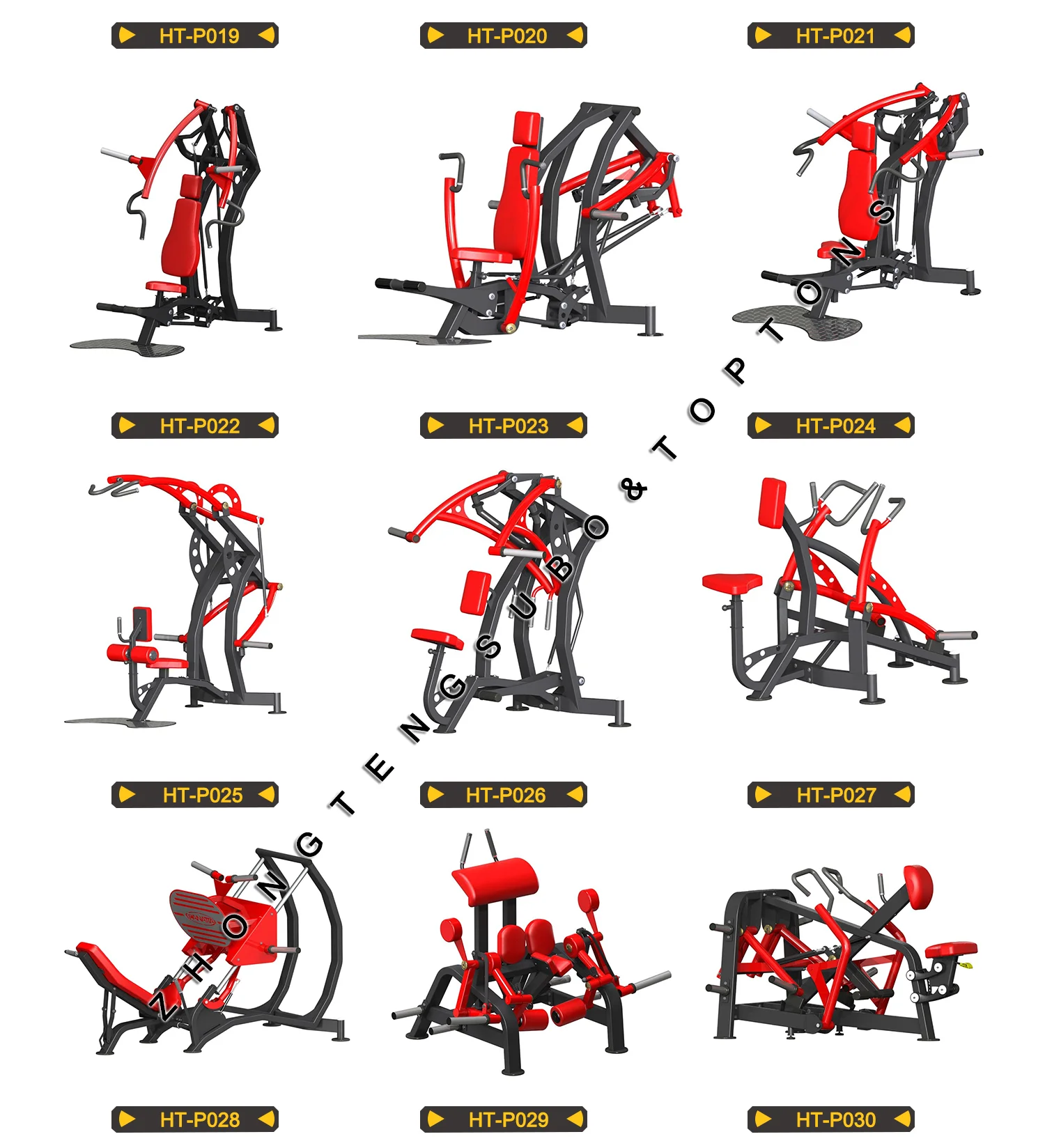 HT-P019

HT-P020

HT-P021

HT-P022

HT-P023

HT-P024

HT-P025

HT-P026

HT-P027

HT-P028

HT-P029

HT-P030

ZHONGTENGSUBO & TOPTONS