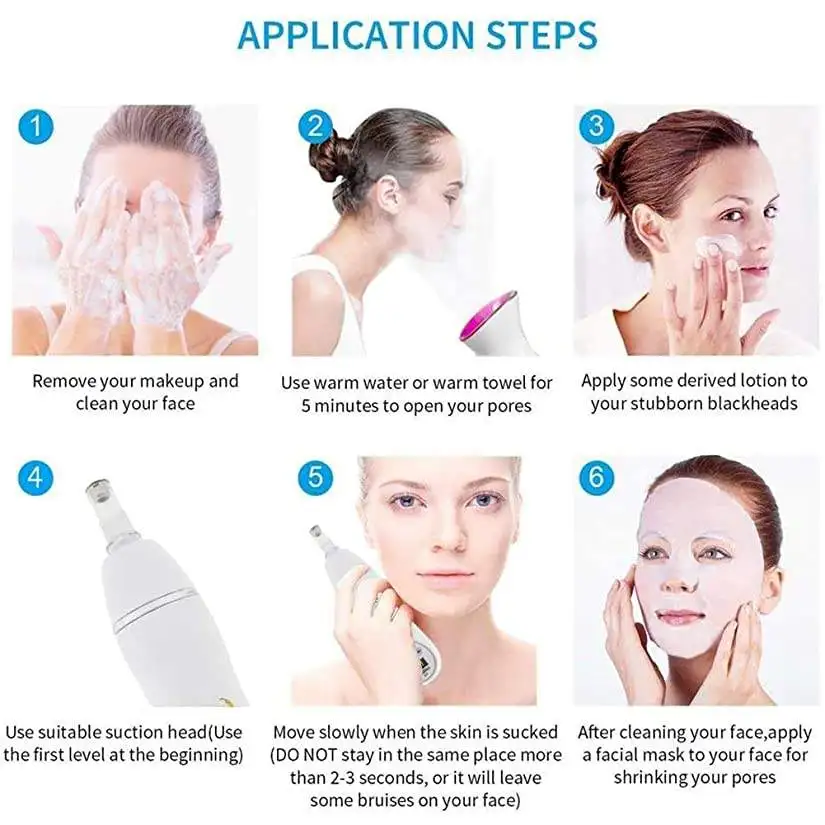 APPLICATION STEPS

1

Remove your makeup and clean your face

2

Use warm water or warm towel for 5 minutes to open your pores

3

Apply some derived lotion to your stubborn blackheads

4

Use suitable suction head(Use the first level at the beginning)

5

Move slowly when the skin is sucked (DO NOT stay in the same place more than 2-3 seconds, or it will leave some bruises on your face)

6

After cleaning your face,apply a facial mask to your face for shrinking your pores