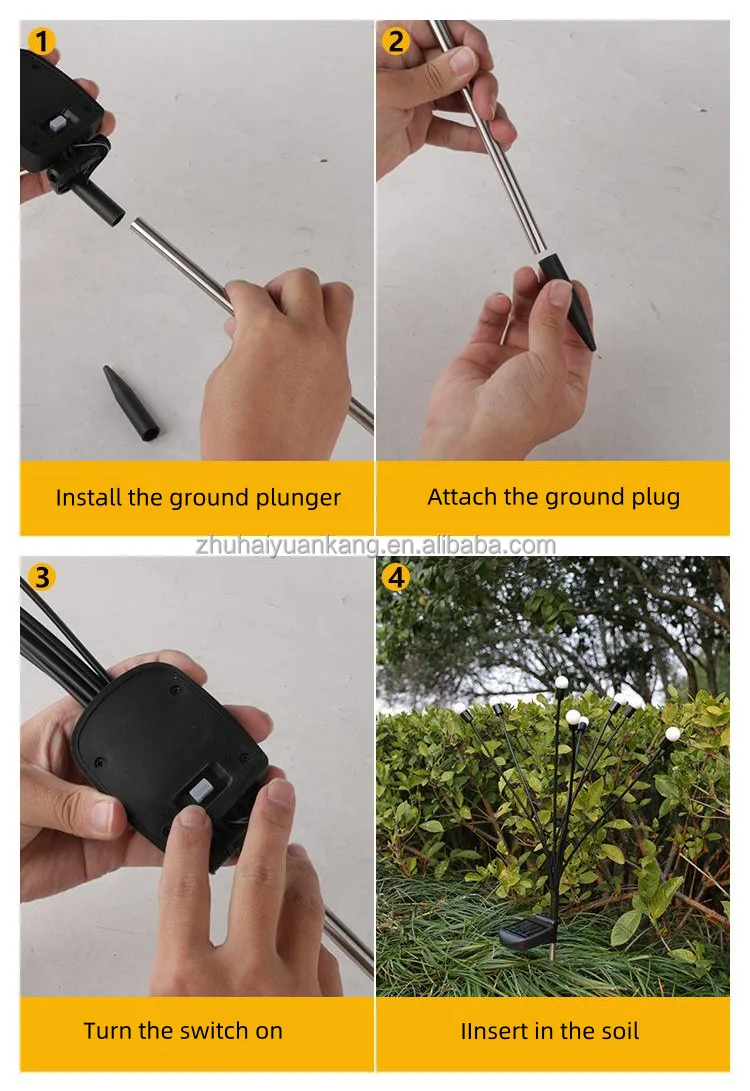 1

Install the ground plunger

2

Attach the ground plug

zhuhaiyuankang.en.alibaba.com

3

Turn the switch on

4

IInsert in the soil