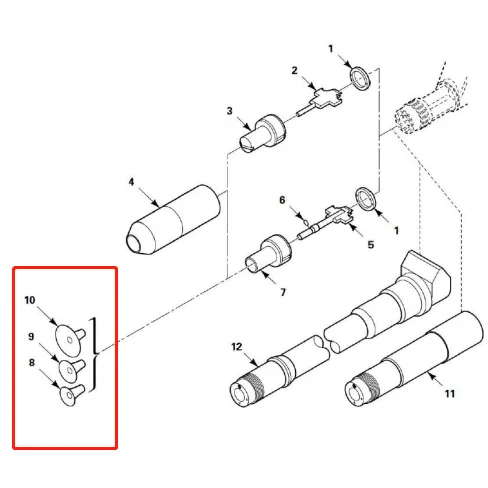 1
2
3
4
6
1
5
7
10
9
8
12
11