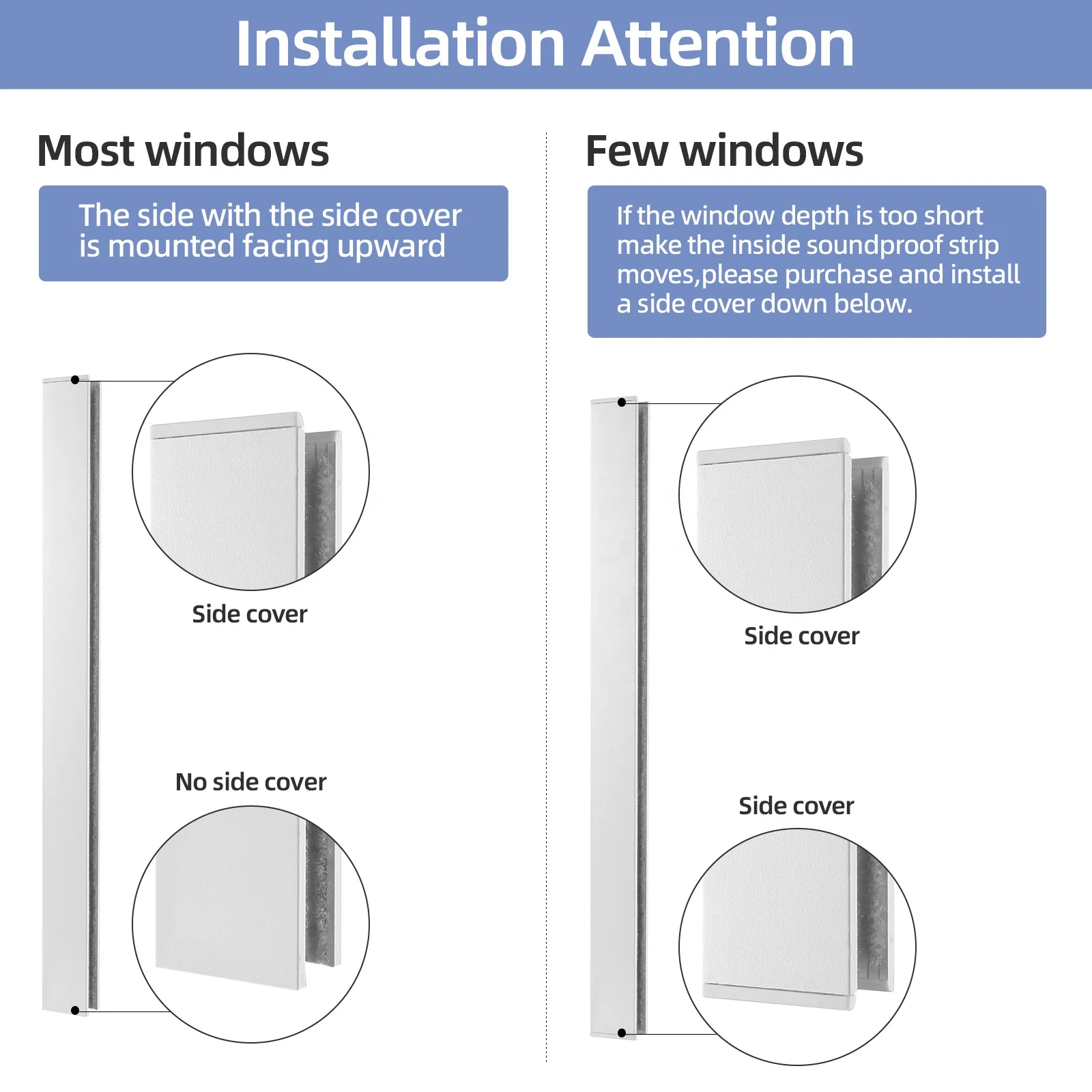 Installation Attention

Most windows

The side with the side cover is mounted facing upward

Side cover

No side cover

Few windows

If the window depth is too short make the inside soundproof strip moves,please purchase and install a side cover down below.

Side cover

Side cover