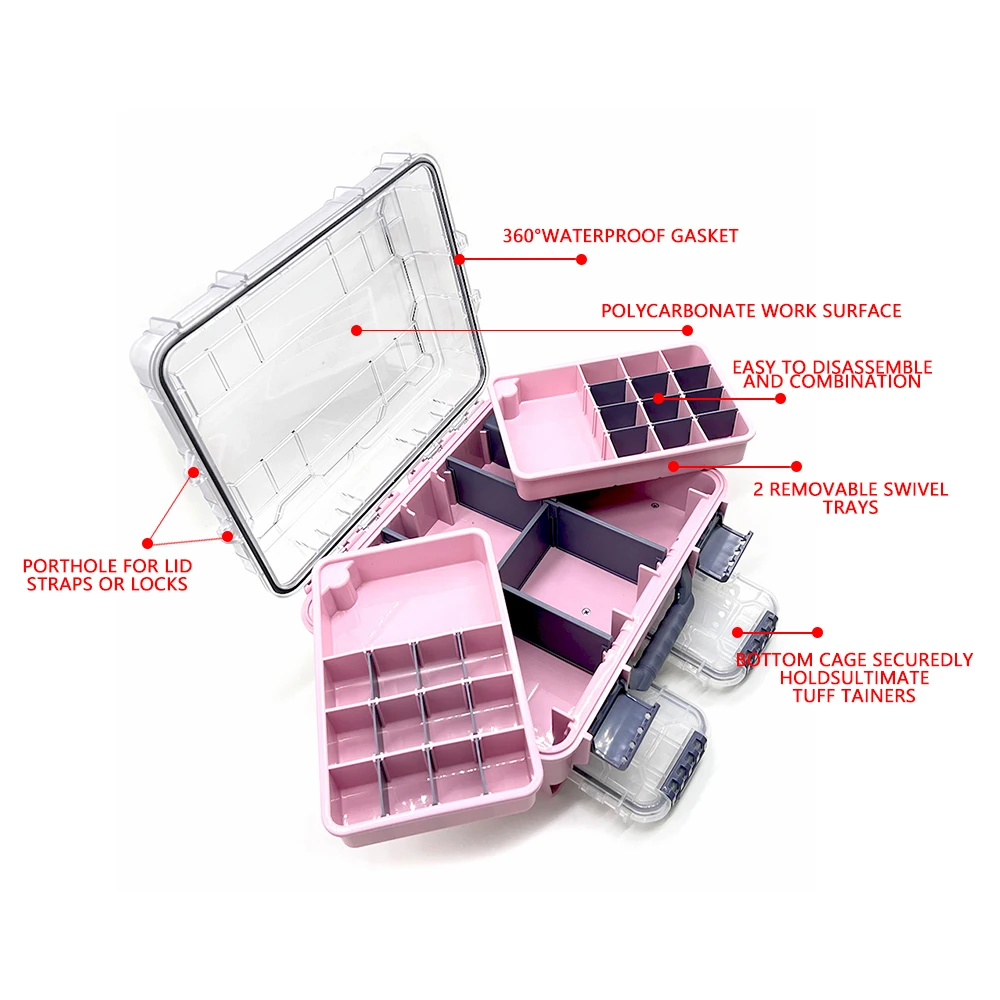 360°WATERPROOF GASKET

POLYCARBONATE WORK SURFACE

EASY TO DISASSEMBLE AND COMBINATION

2 REMOVABLE SWIVEL TRAYS

PORTHOLE FOR LID STRAPS OR LOCKS

BOTTOM CAGE SECUREDLY HOLDSULTIMATE TUFF TAINERS