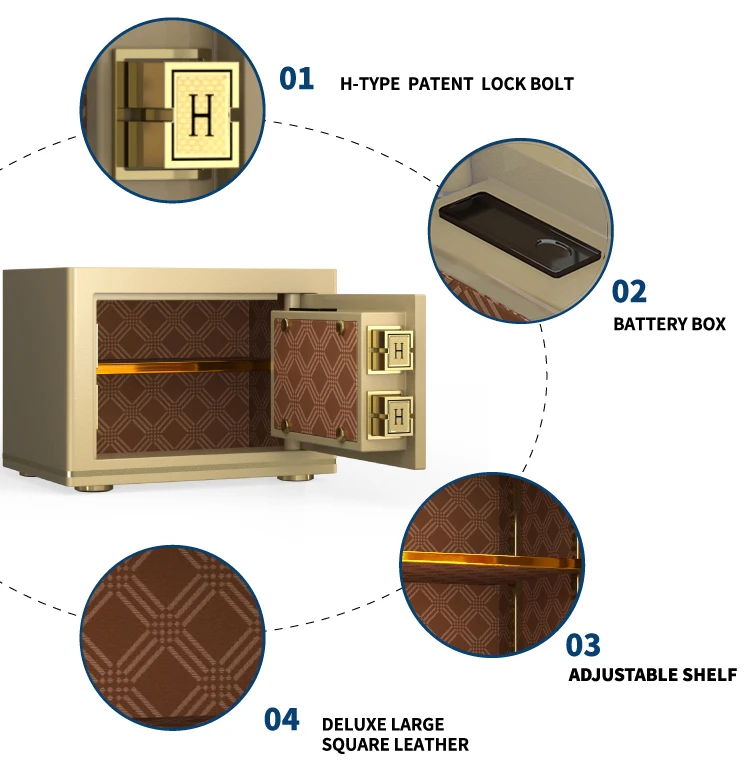 H

01 H-TYPE PATENT LOCK BOLT

02
BATTERY BOX

H

H

03
ADJUSTABLE SHELF

04 DELUXE LARGE SQUARE LEATHER