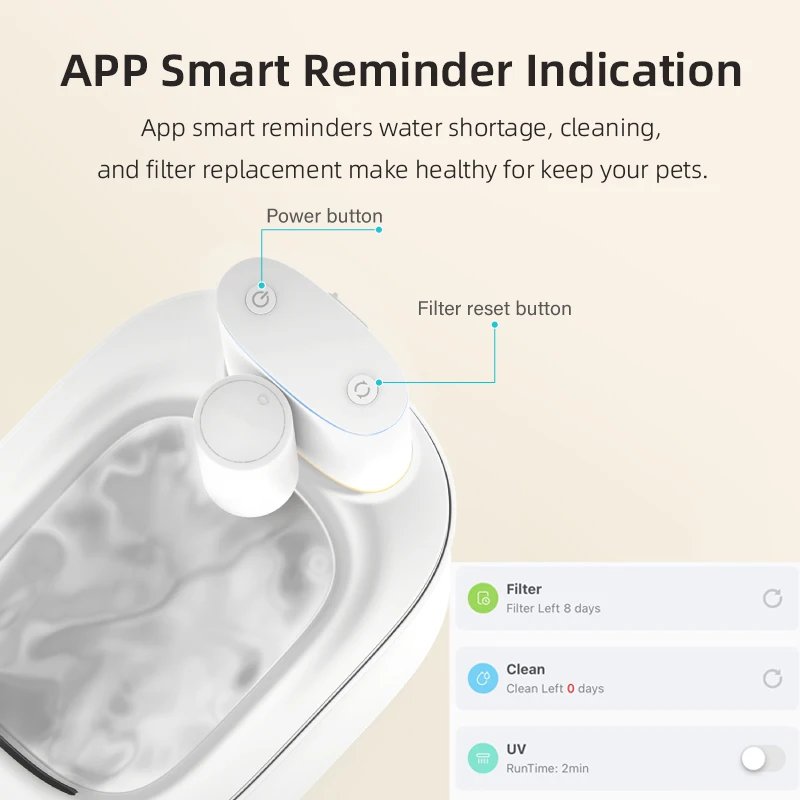 APP Smart Reminder Indication

App smart reminders water shortage, cleaning, and filter replacement make healthy for keep your pets.

Power button

Filter reset button

Filter
Filter Left 8 days

Clean
Clean Left 0 days

UV
RunTime: 2min