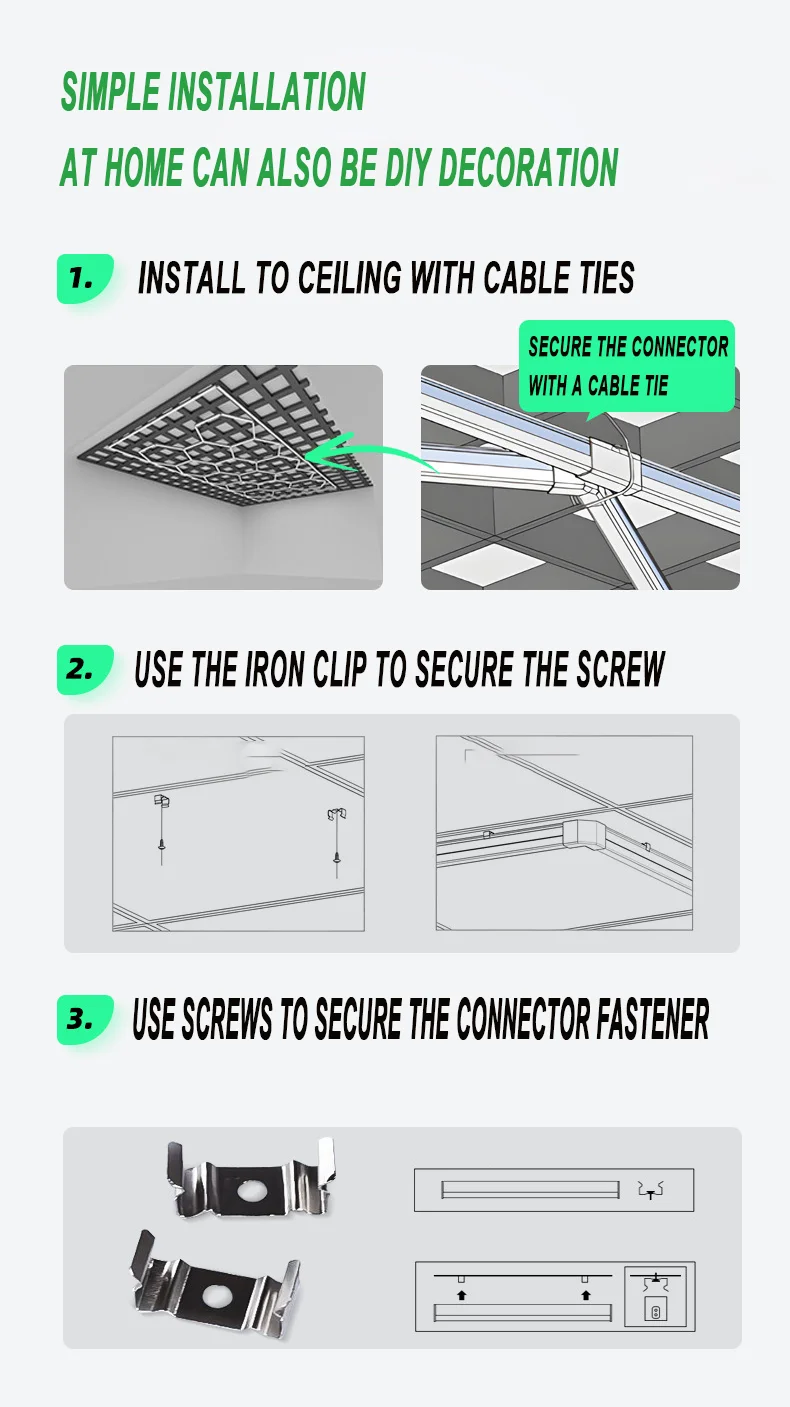 SIMPLE INSTALLATION

AT HOME CAN ALSO BE DIY DECORATION

1. INSTALL TO CEILING WITH CABLE TIES

SECURE THE CONNECTOR WITH A CABLE TIE

2. USE THE IRON CLIP TO SECURE THE SCREW

3. USE SCREWS TO SECURE THE CONNECTOR FASTENER