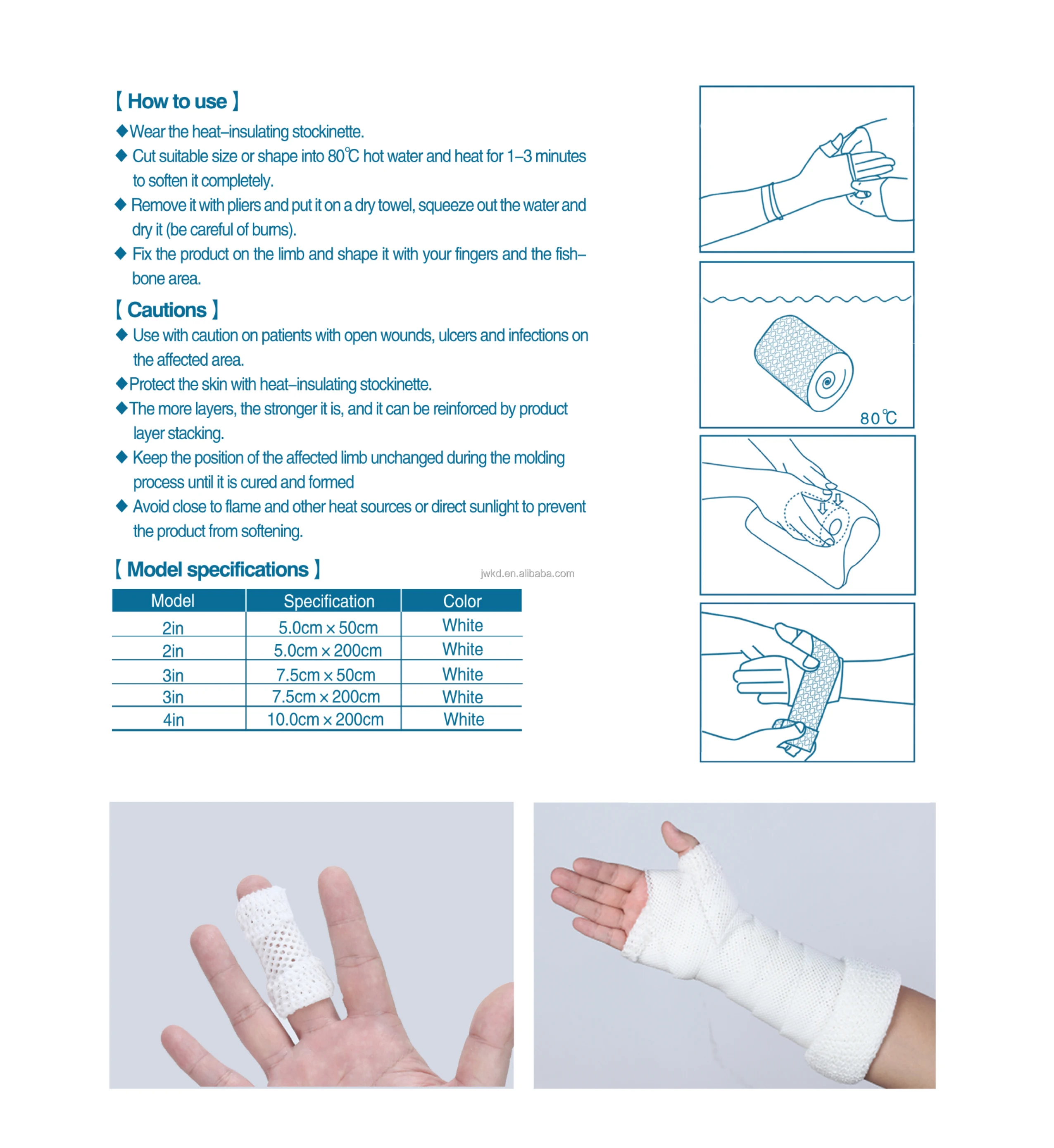 【 How to use 】

◆Wear the heat–insulating stockinette.

◆ Cut suitable size or shape into 80℃ hot water and heat for 1–3 minutes to soften it completely.

◆ Remove it with pliers and put it on a dry towel, squeeze out the water and dry it (be careful of burns).

◆ Fix the product on the limb and shape it with your fingers and the fish–bone area.

【 Cautions 】

◆ Use with caution on patients with open wounds, ulcers and infections on the affected area.

◆Protect the skin with heat–insulating stockinette.

◆The more layers, the stronger it is, and it can be reinforced by product layer stacking.

◆ Keep the position of the affected limb unchanged during the molding process until it is cured and formed

◆ Avoid close to flame and other heat sources or direct sunlight to prevent the product from softening.

【 Model specifications 】

jwkd.en.alibaba.com

| Model | Specification | Color |
|---|---|---|
| 2in | 5.0cm × 50cm | White |
| 2in | 5.0cm × 200cm | White |
| 3in | 7.5cm × 50cm | White |
| 3in | 7.5cm × 200cm | White |
| 4in | 10.0cm × 200cm | White |

80℃