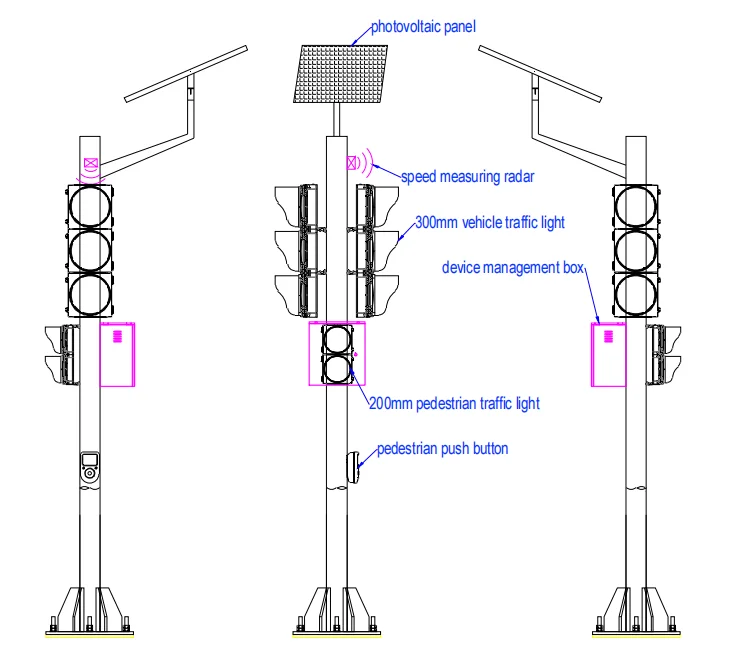 photovoltaic panel

speed measuring radar

300mm vehicle traffic light

device management box

200mm pedestrian traffic light

pedestrian push button