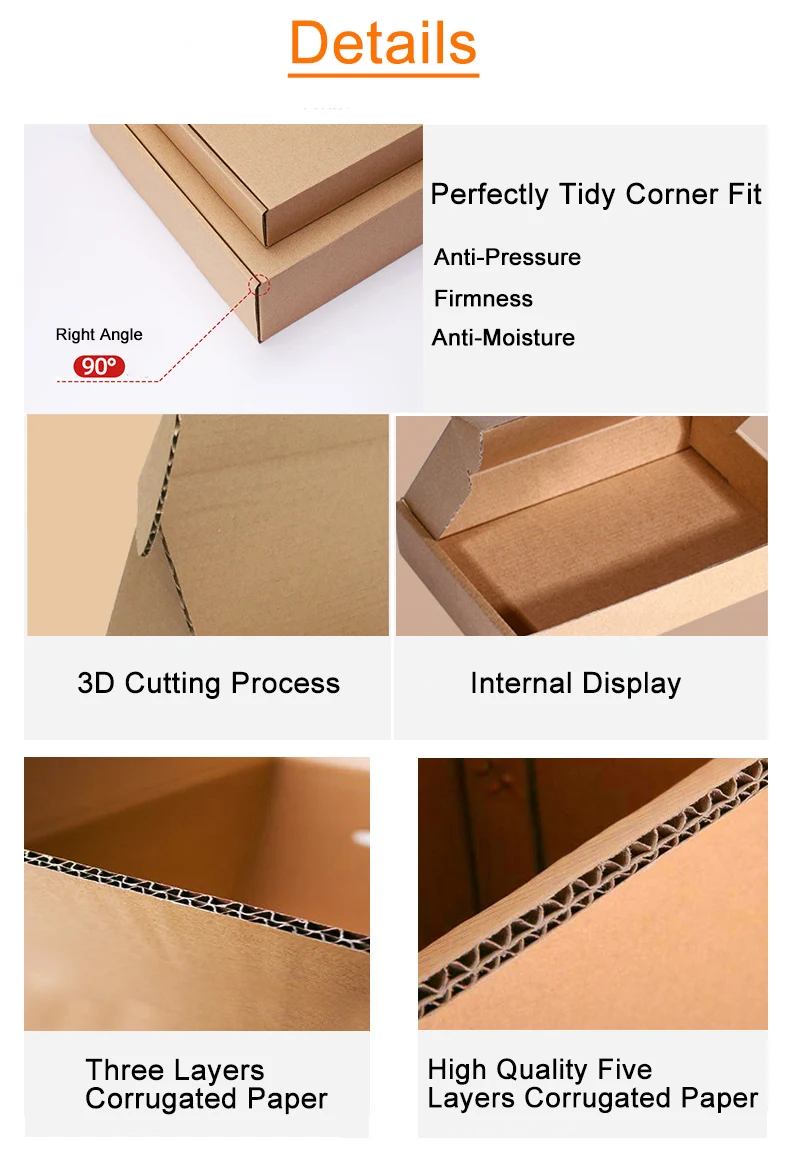 Details

Right Angle
90°

Perfectly Tidy Corner Fit
Anti-Pressure
Firmness
Anti-Moisture

3D Cutting Process

Internal Display

Three Layers Corrugated Paper

High Quality Five Layers Corrugated Paper