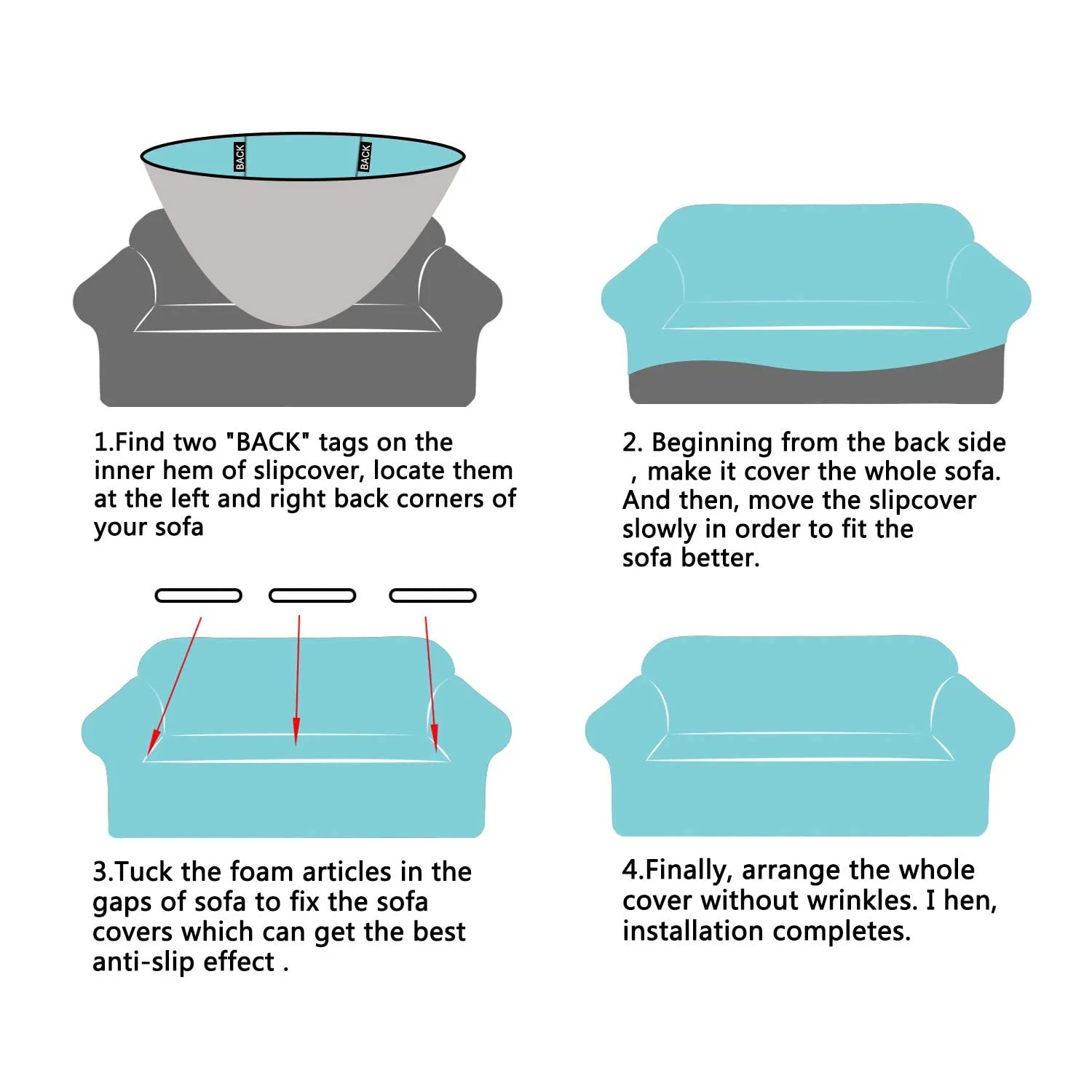 BACK BACK

1.Find two "BACK" tags on the inner hem of slipcover, locate them at the left and right back corners of your sofa

2. Beginning from the back side , make it cover the whole sofa. And then, move the slipcover slowly in order to fit the sofa better.

3.Tuck the foam articles in the gaps of sofa to fix the sofa covers which can get the best anti-slip effect .

4.Finally, arrange the whole cover without wrinkles. I hen, installation completes.