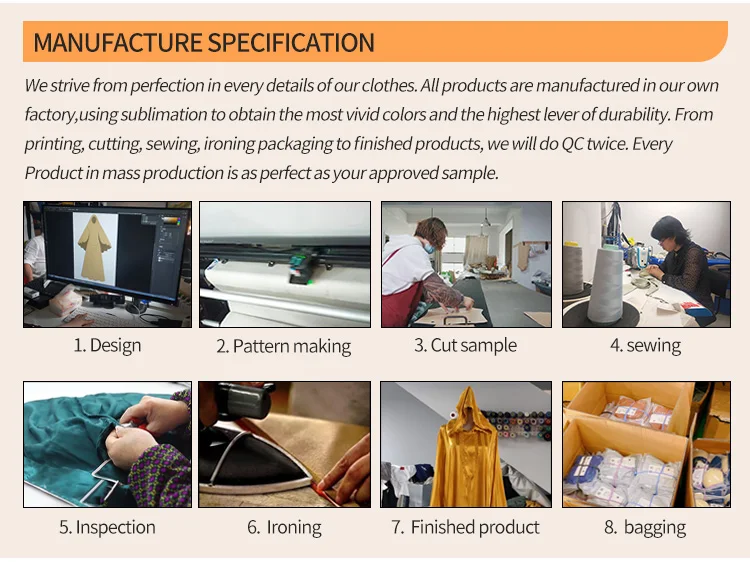 MANUFACTURE SPECIFICATION

We strive from perfection in every details of our clothes. All products are manufactured in our own factory,using sublimation to obtain the most vivid colors and the highest lever of durability. From printing, cutting, sewing, ironing packaging to finished products, we will do QC twice. Every Product in mass production is as perfect as your approved sample.

1. Design

2. Pattern making

3. Cut sample

4. sewing

5. Inspection

6. Ironing

7. Finished product

8. bagging