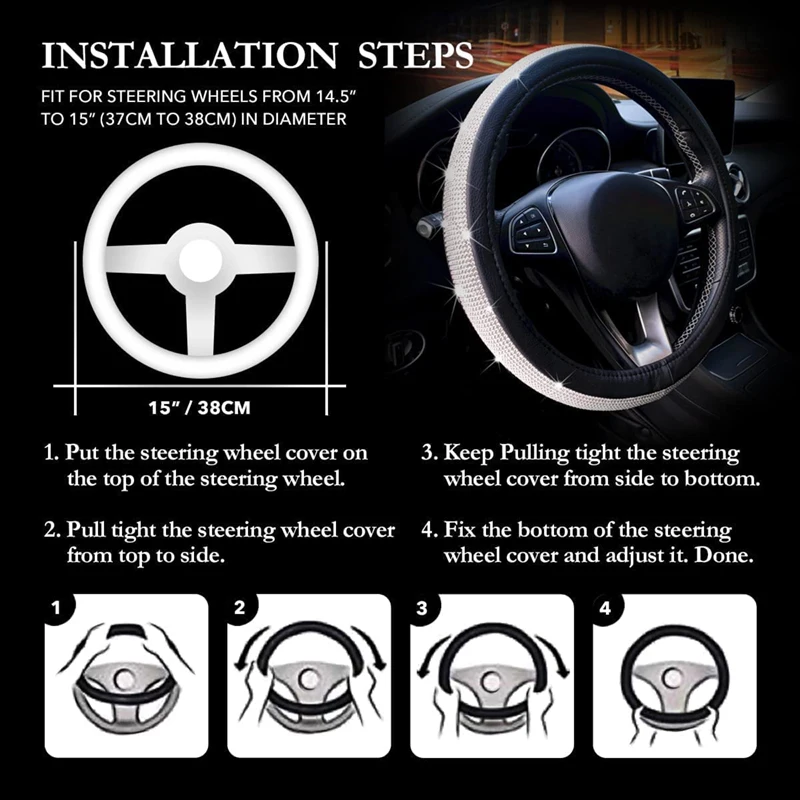 INSTALLATION STEPS

FIT FOR STEERING WHEELS FROM 14.5" TO 15" (37CM TO 38CM) IN DIAMETER

15" / 38CM

1. Put the steering wheel cover on the top of the steering wheel.

2. Pull tight the steering wheel cover from top to side.

3. Keep Pulling tight the steering wheel cover from side to bottom.

4. Fix the bottom of the steering wheel cover and adjust it. Done.

1

2

3

4