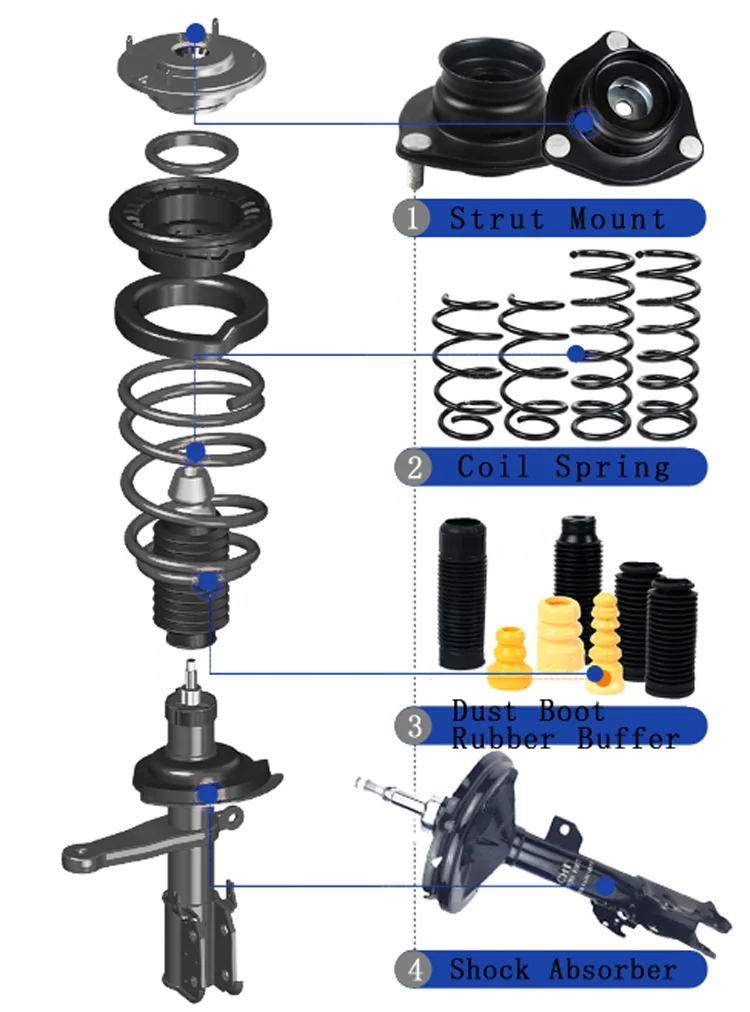 1 Strut Mount

2 Coil Spring

3 Dust Boot
Rubber Buffer

4 Shock Absorber