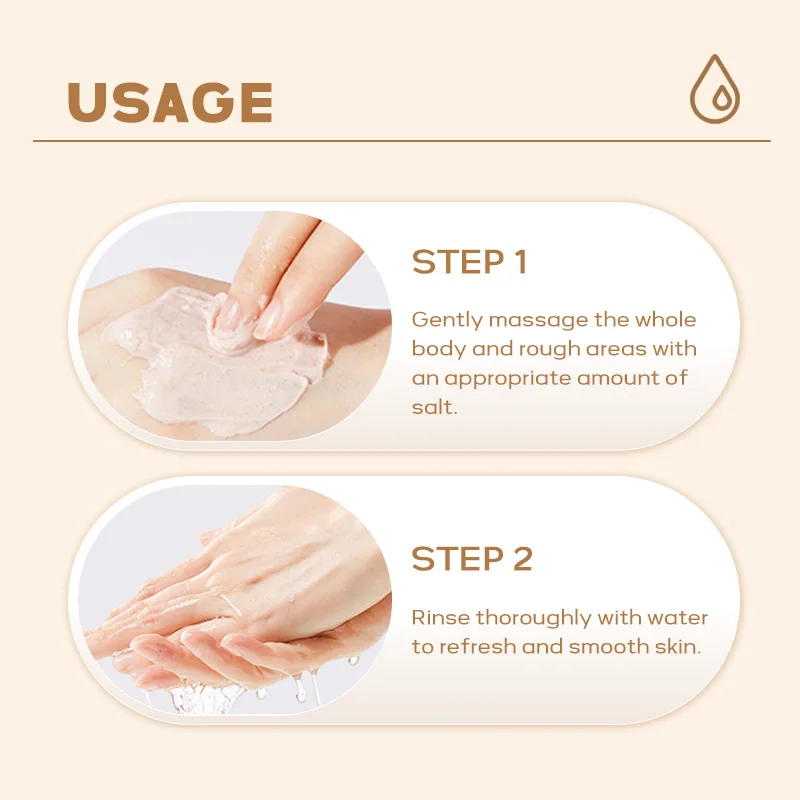 USAGE

STEP 1

Gently massage the whole body and rough areas with an appropriate amount of salt.

STEP 2

Rinse thoroughly with water to refresh and smooth skin.