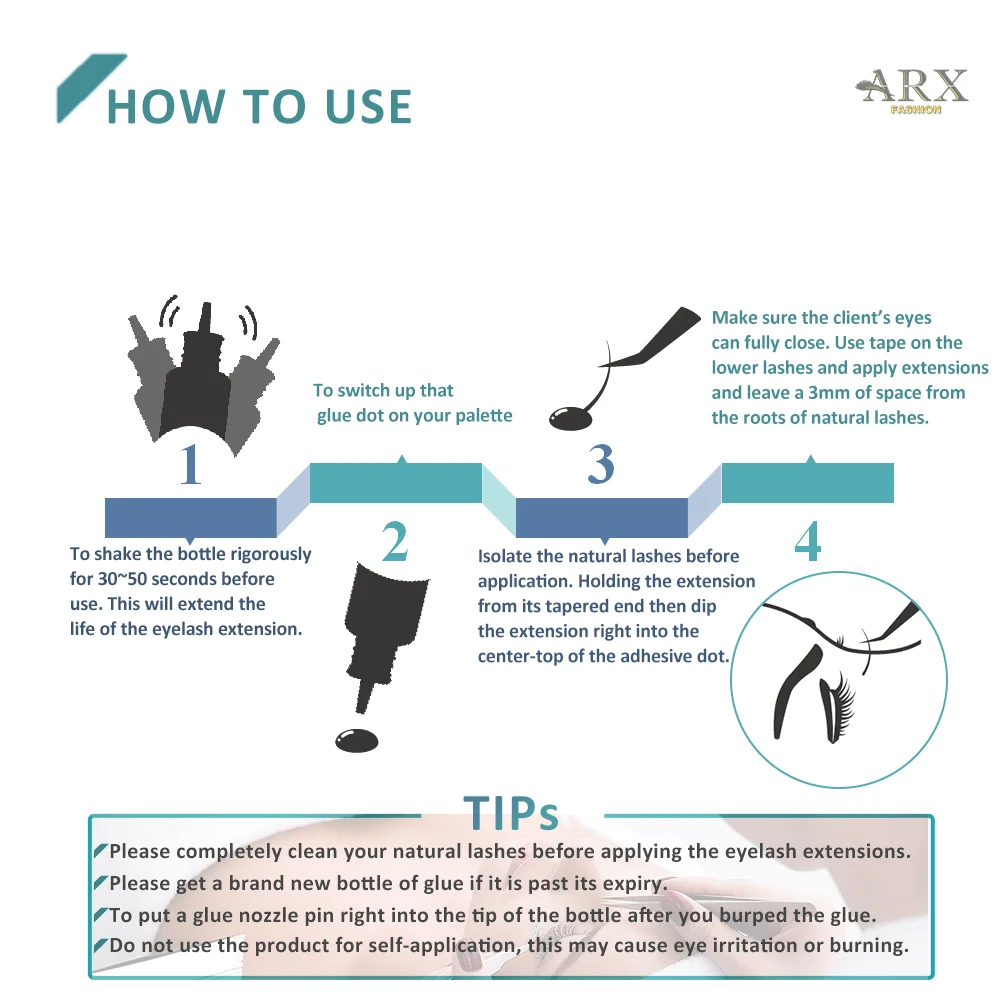 HOW TO USE

ARX
FASHION

1

To shake the bottle rigorously for 30~50 seconds before use. This will extend the life of the eyelash extension.

To switch up that glue dot on your palette

2

3

Isolate the natural lashes before application. Holding the extension from its tapered end then dip the extension right into the center-top of the adhesive dot.

Make sure the client's eyes can fully close. Use tape on the lower lashes and apply extensions and leave a 3mm of space from the roots of natural lashes.

4

TIPs

Please completely clean your natural lashes before applying the eyelash extensions.
Please get a brand new bottle of glue if it is past its expiry.
To put a glue nozzle pin right into the tip of the bottle after you burped the glue.
Do not use the product for self-application, this may cause eye irritation or burning.