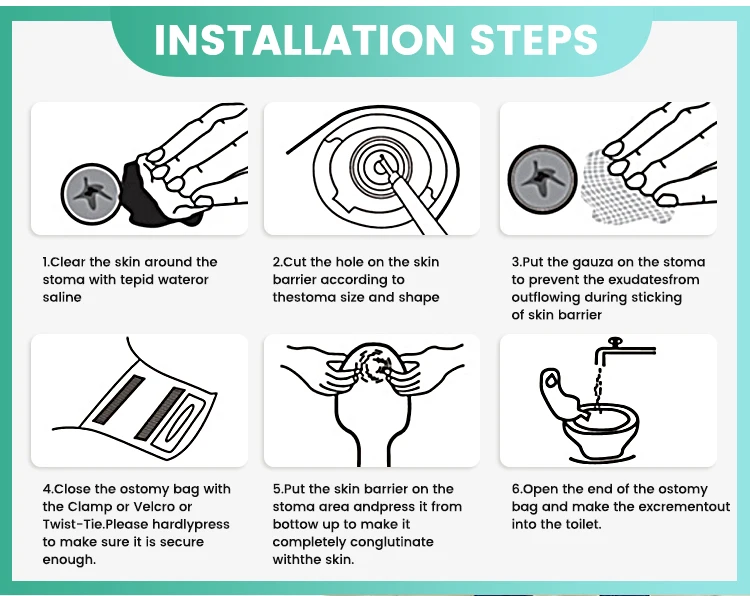 INSTALLATION STEPS

1.Clear the skin around the stoma with tepid wateror saline

2.Cut the hole on the skin barrier according to thestoma size and shape

3.Put the gauza on the stoma to prevent the exudatesfrom outflowing during sticking of skin barrier

4.Close the ostomy bag with the Clamp or Velcro or Twist-Tie.Please hardlypress to make sure it is secure enough.

5.Put the skin barrier on the stoma area andpress it from bottow up to make it completely conglutinate withthe skin.

6.Open the end of the ostomy bag and make the excrementout into the toilet.