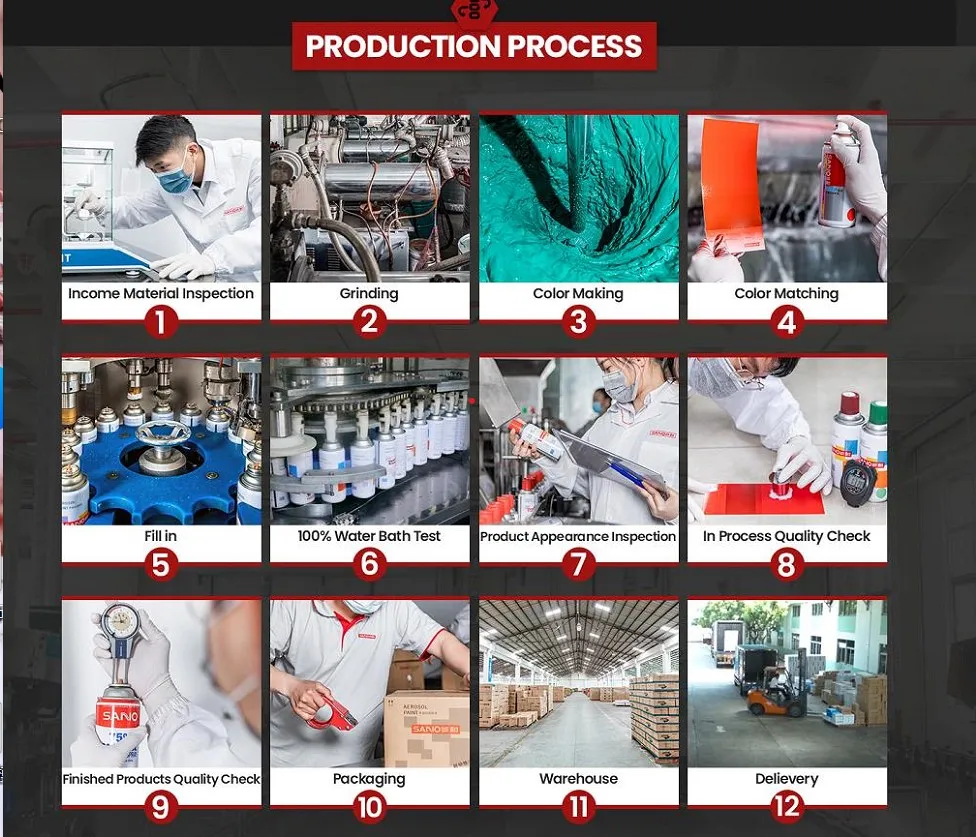 PRODUCTION PROCESS

Income Material Inspection
1

Grinding
2

Color Making
3

Color Matching
4

Fill in
5

100% Water Bath Test
6

Product Appearance Inspection
7

In Process Quality Check
8

SANO

Finished Products Quality Check
9

AEROSOL PAINT
SANO

Packaging
10

Warehouse
11

Delievery
12