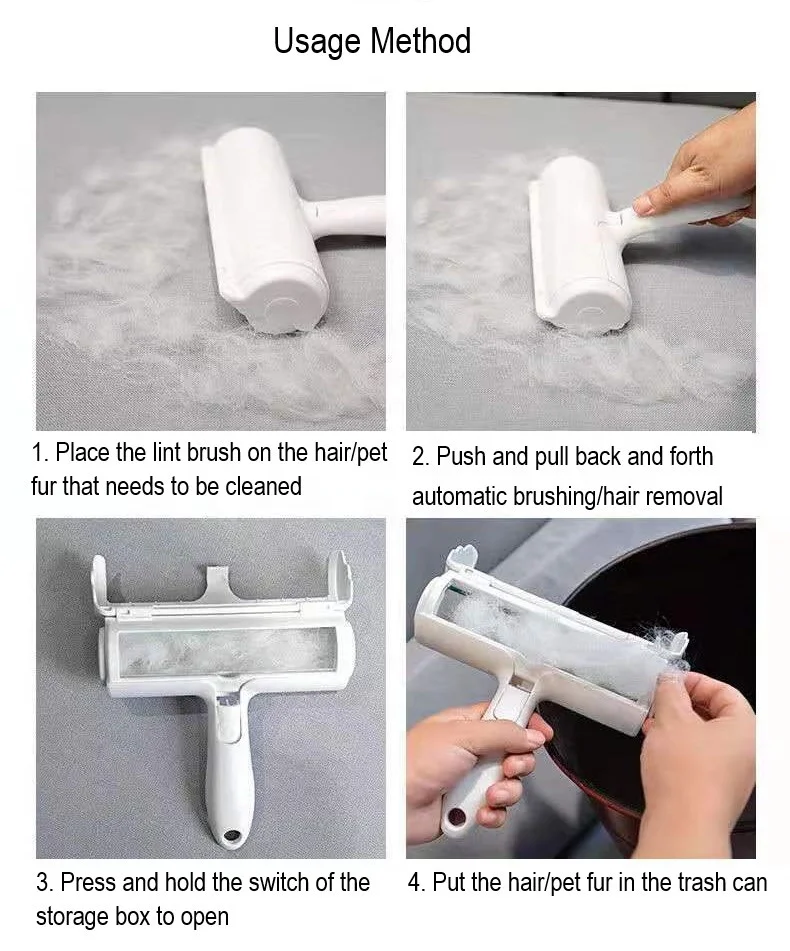 Usage Method

1. Place the lint brush on the hair/pet fur that needs to be cleaned

2. Push and pull back and forth automatic brushing/hair removal

3. Press and hold the switch of the storage box to open

4. Put the hair/pet fur in the trash can