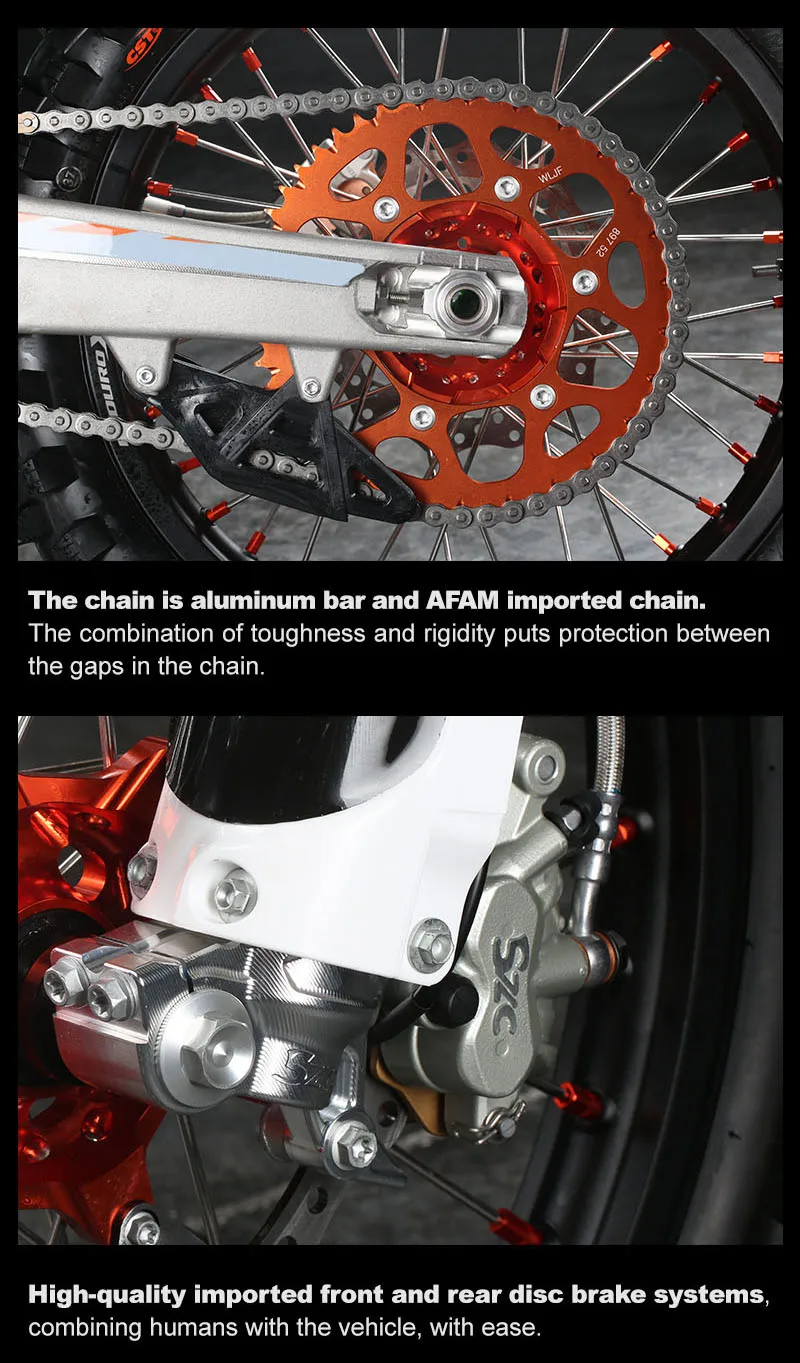 CST

WLJF

897 52

DURO

The chain is aluminum bar and AFAM imported chain.
The combination of toughness and rigidity puts protection between the gaps in the chain.

SZC

SZC

High-quality imported front and rear disc brake systems, combining humans with the vehicle, with ease.