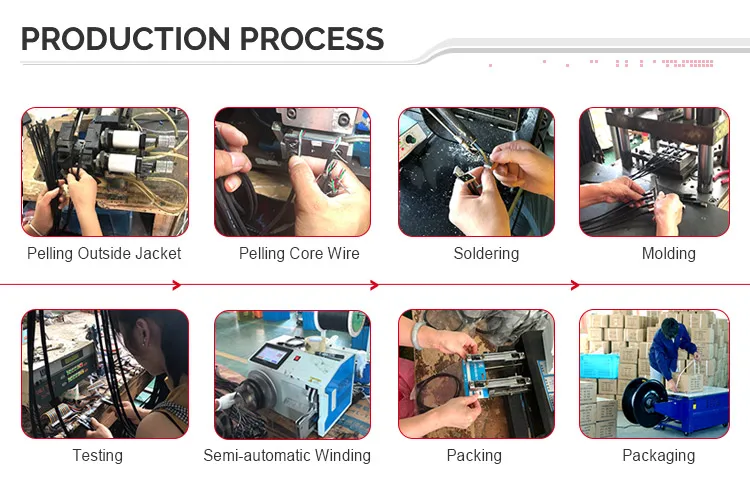 PRODUCTION PROCESS

Pelling Outside Jacket

Pelling Core Wire

Soldering

Molding

Testing

Semi-automatic Winding

Packing

Packaging