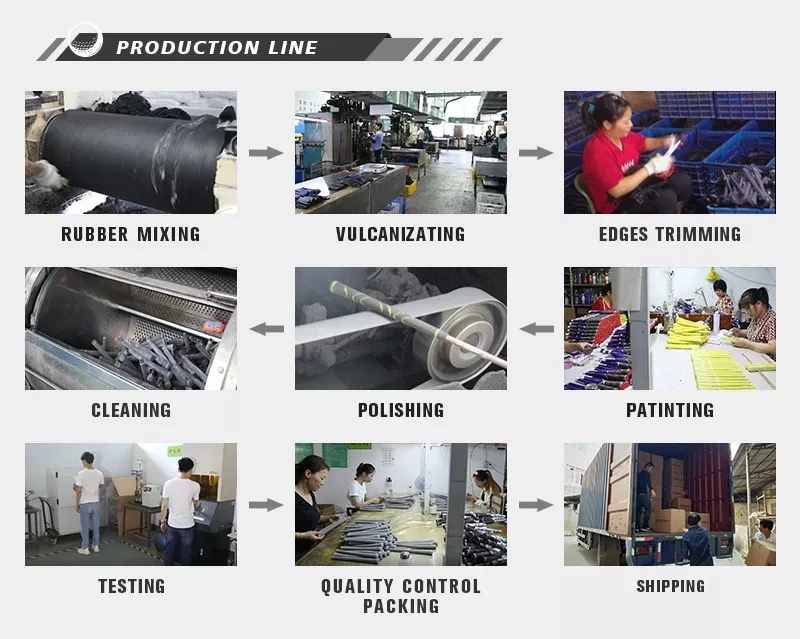 PRODUCTION LINE

RUBBER MIXING

VULCANIZATING

EDGES TRIMMING

CLEANING

POLISHING

PATINTING

TESTING

QUALITY CONTROL PACKING

SHIPPING