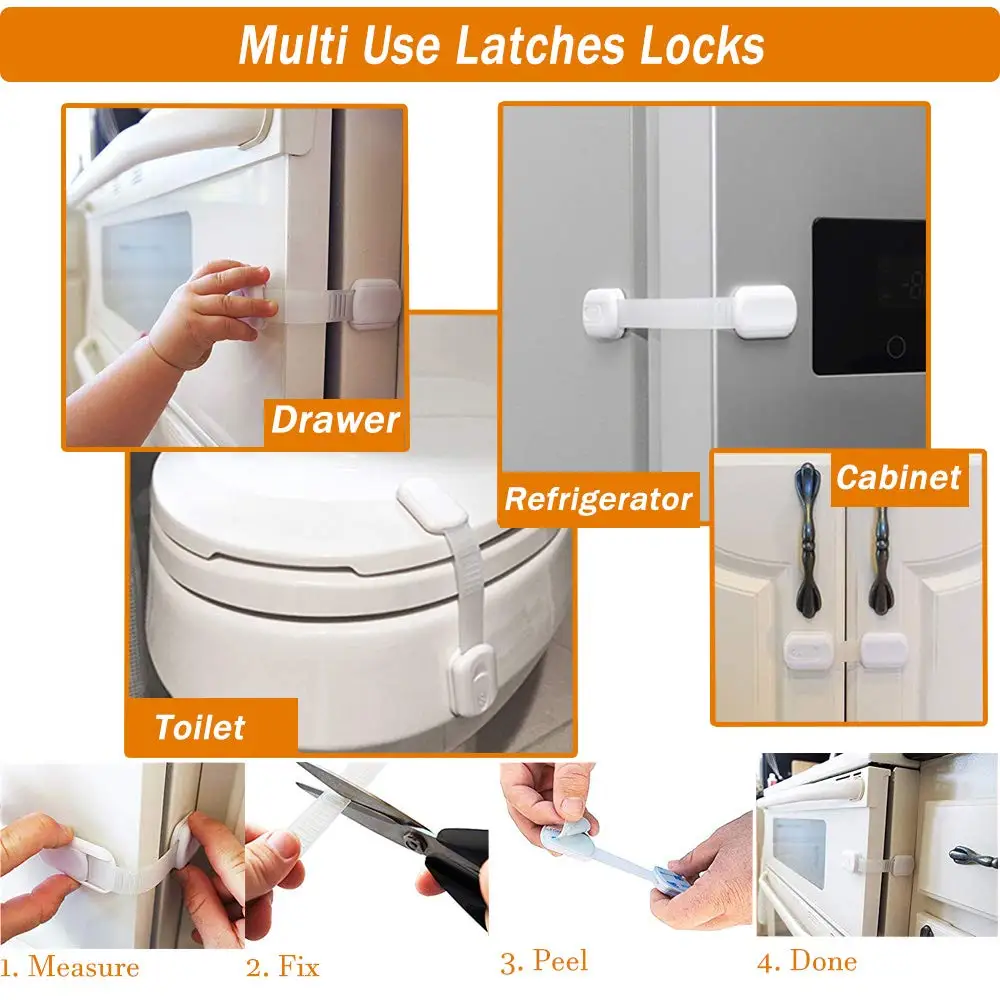 Multi Use Latches Locks

Drawer

Refrigerator

Cabinet

Toilet

1. Measure

2. Fix

3. Peel

4. Done