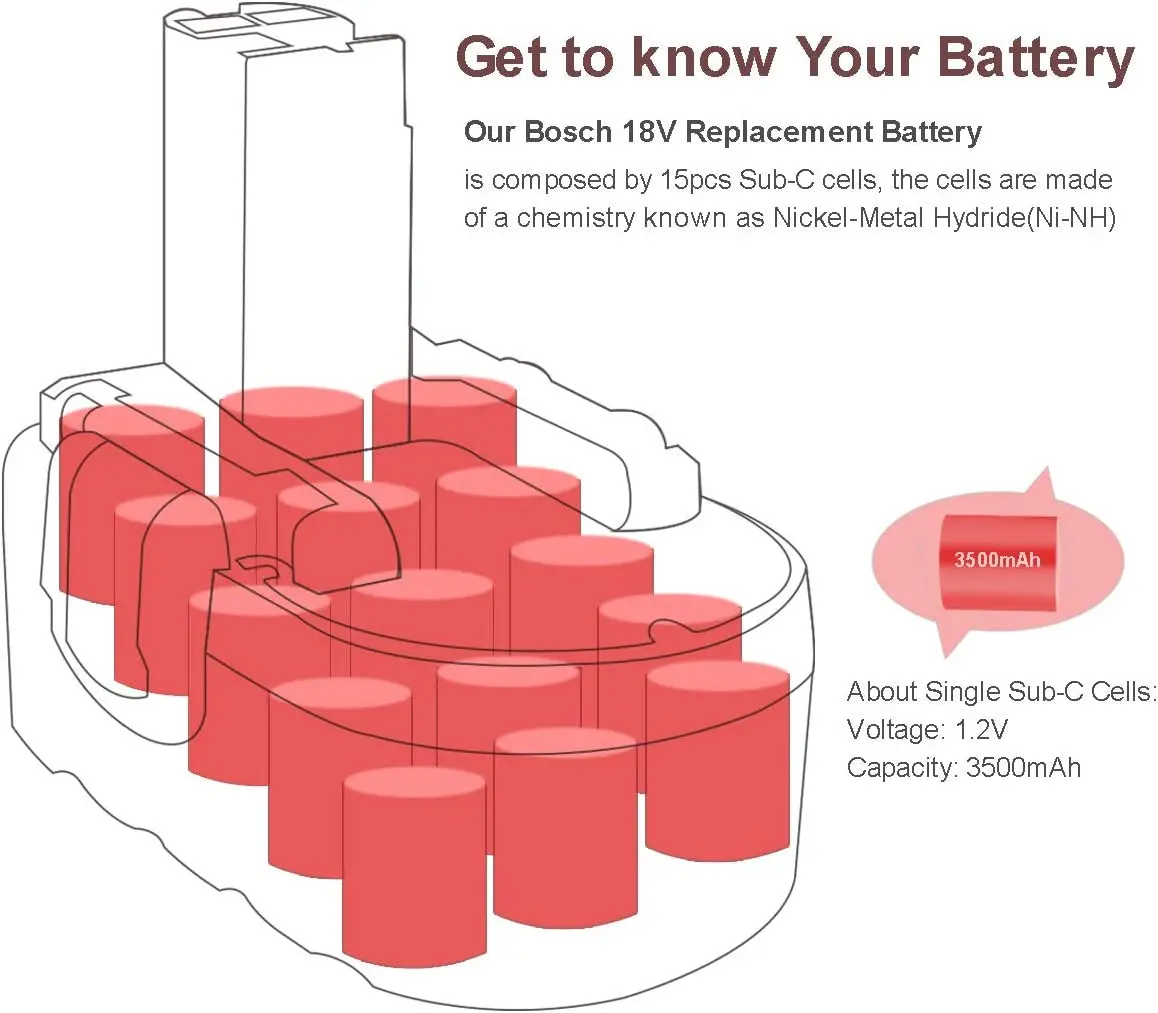 Get to know Your Battery

Our Bosch 18V Replacement Battery
is composed by 15pcs Sub-C cells, the cells are made of a chemistry known as Nickel-Metal Hydride(Ni-NH)

3500mAh

About Single Sub-C Cells:
Voltage: 1.2V
Capacity: 3500mAh