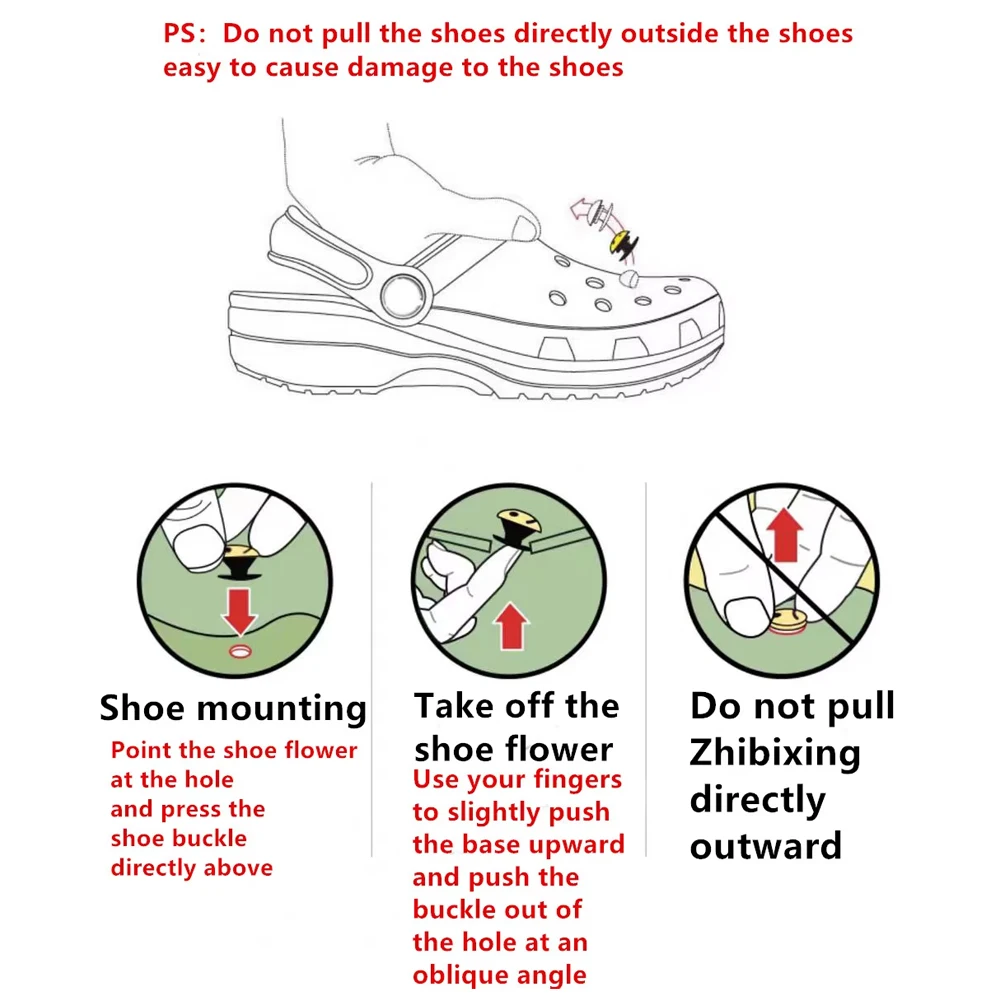 PS: Do not pull the shoes directly outside the shoes easy to cause damage to the shoes

Shoe mounting
Point the shoe flower at the hole and press the shoe buckle directly above

Take off the shoe flower
Use your fingers to slightly push the base upward and push the buckle out of the hole at an oblique angle

Do not pull Zhibixing directly outward