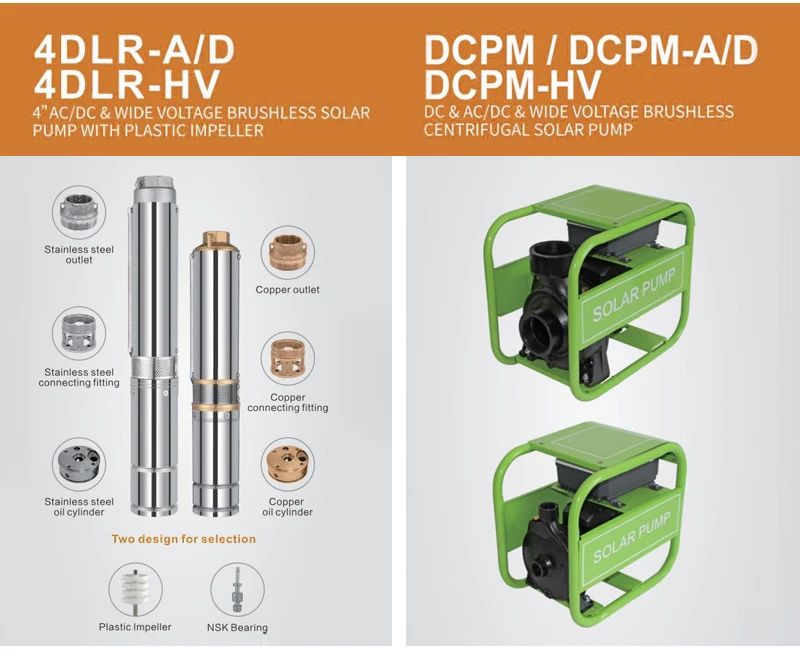 4DLR-A/D
4DLR-HV
4" AC/DC & WIDE VOLTAGE BRUSHLESS SOLAR PUMP WITH PLASTIC IMPELLER

Stainless steel outlet

Copper outlet

Stainless steel connecting fitting

Copper connecting fitting

Stainless steel oil cylinder

Copper oil cylinder

Two design for selection

Plastic Impeller

NSK Bearing

DCPM / DCPM-A/D
DCPM-HV
DC & AC/DC & WIDE VOLTAGE BRUSHLESS CENTRIFUGAL SOLAR PUMP

SOLAR PUMP

SOLAR PUMP