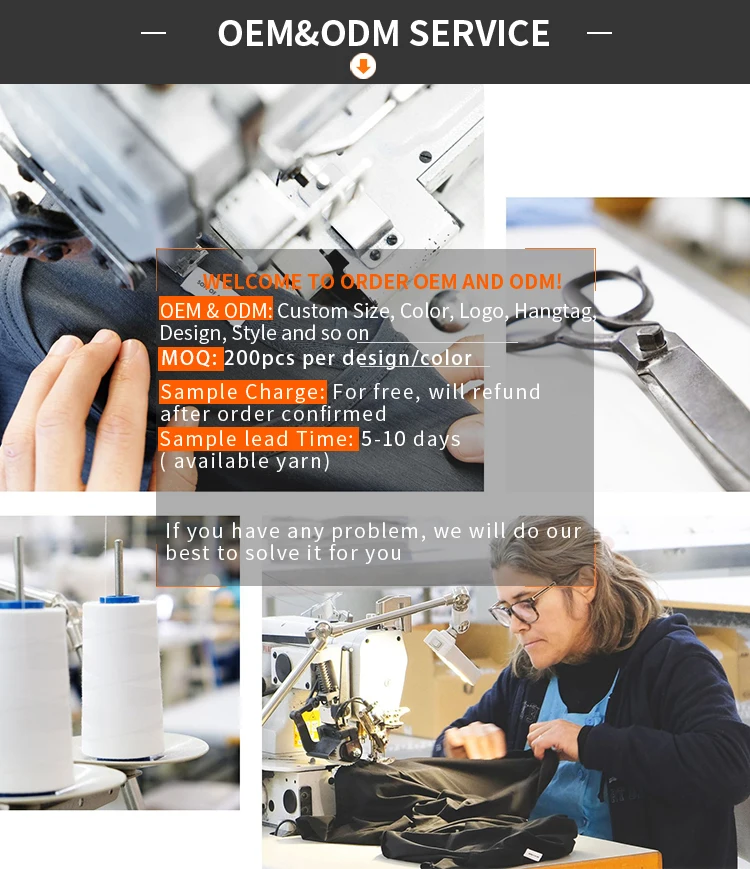 OEM&ODM SERVICE

WELCOME TO ORDER OEM AND ODM!

OEM & ODM: Custom Size, Color, Logo, Hangtag, Design, Style and so on

MOQ: 200pcs per design/color

Sample Charge: For free, will refund after order confirmed

Sample lead Time: 5-10 days ( available yarn)

If you have any problem, we will do our best to solve it for you