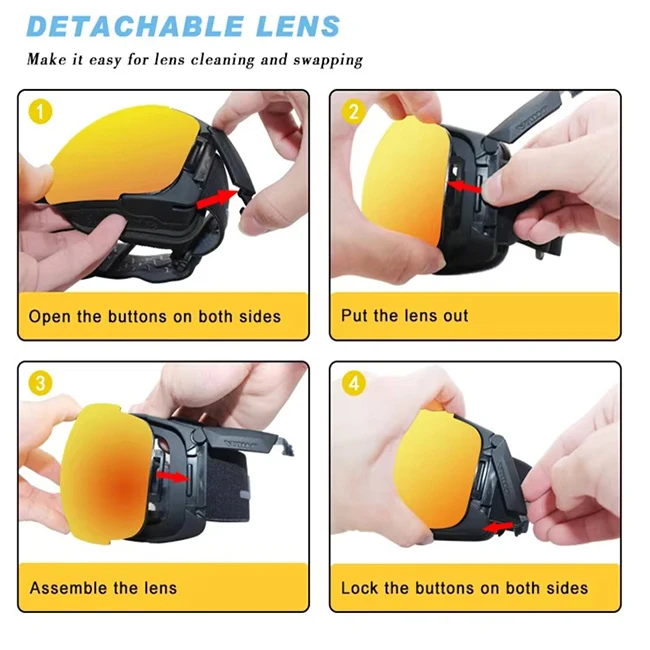 DETACHABLE LENS

Make it easy for lens cleaning and swapping

1

Open the buttons on both sides

2

Put the lens out

3

Assemble the lens

4

Lock the buttons on both sides