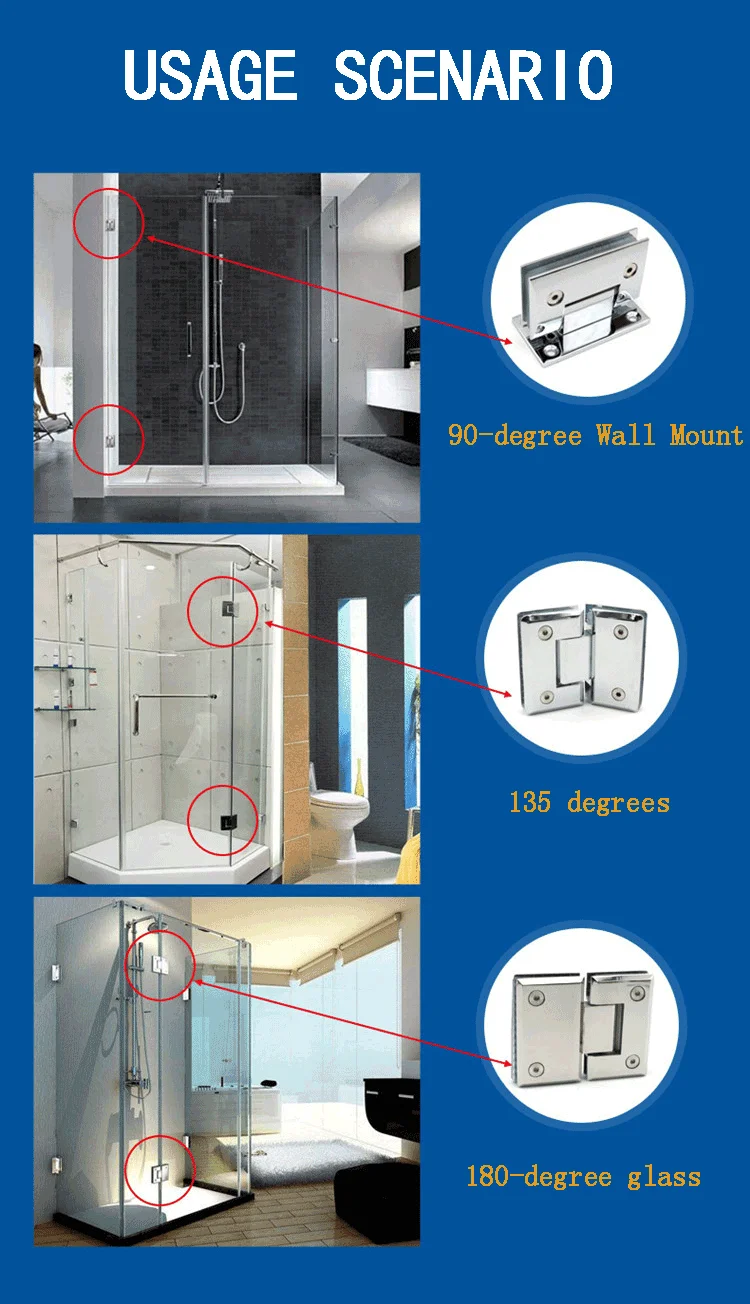 USAGE SCENARIO

90-degree Wall Mount

135 degrees

180-degree glass