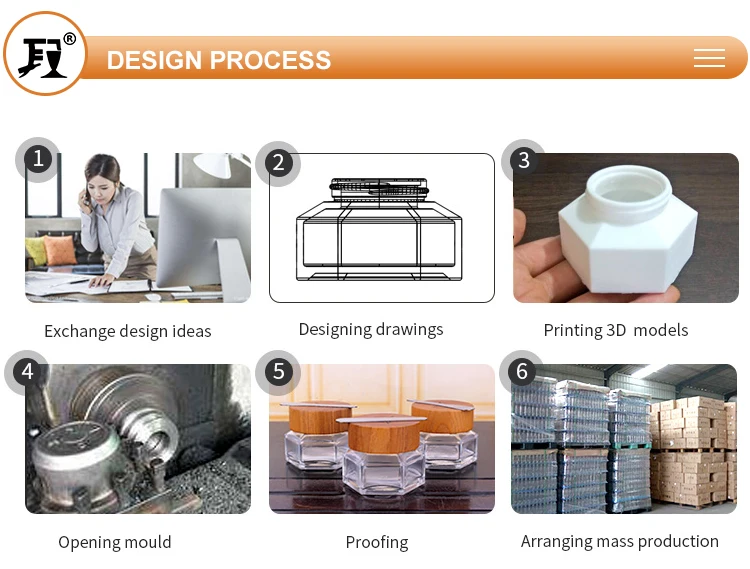 ®

DESIGN PROCESS

1
Exchange design ideas

2
Designing drawings

3
Printing 3D models

4
Opening mould

5
Proofing

6
Arranging mass production