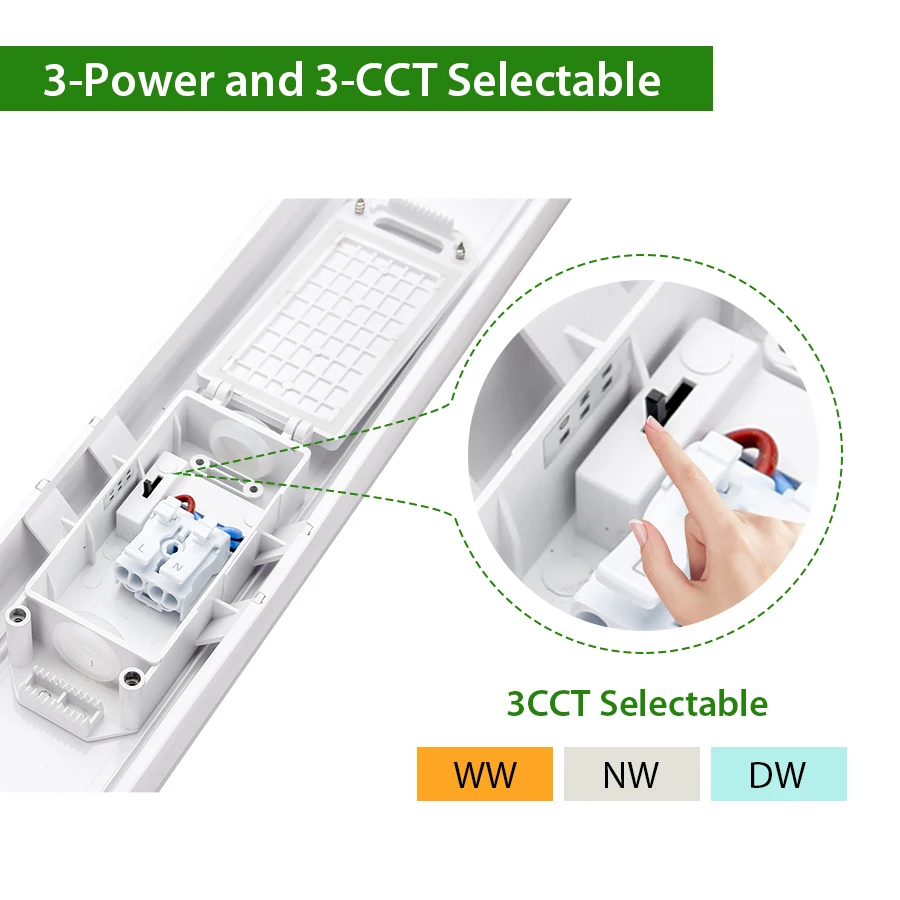 3-Power and 3-CCT Selectable

L N

3CCT Selectable

WW NW DW