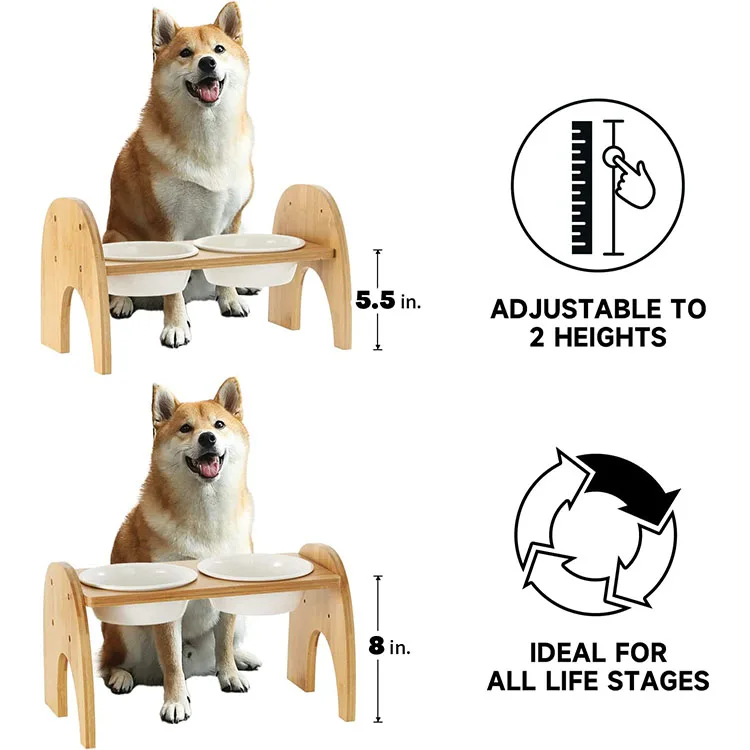 5.5 in.

ADJUSTABLE TO 2 HEIGHTS

8 in.

IDEAL FOR ALL LIFE STAGES