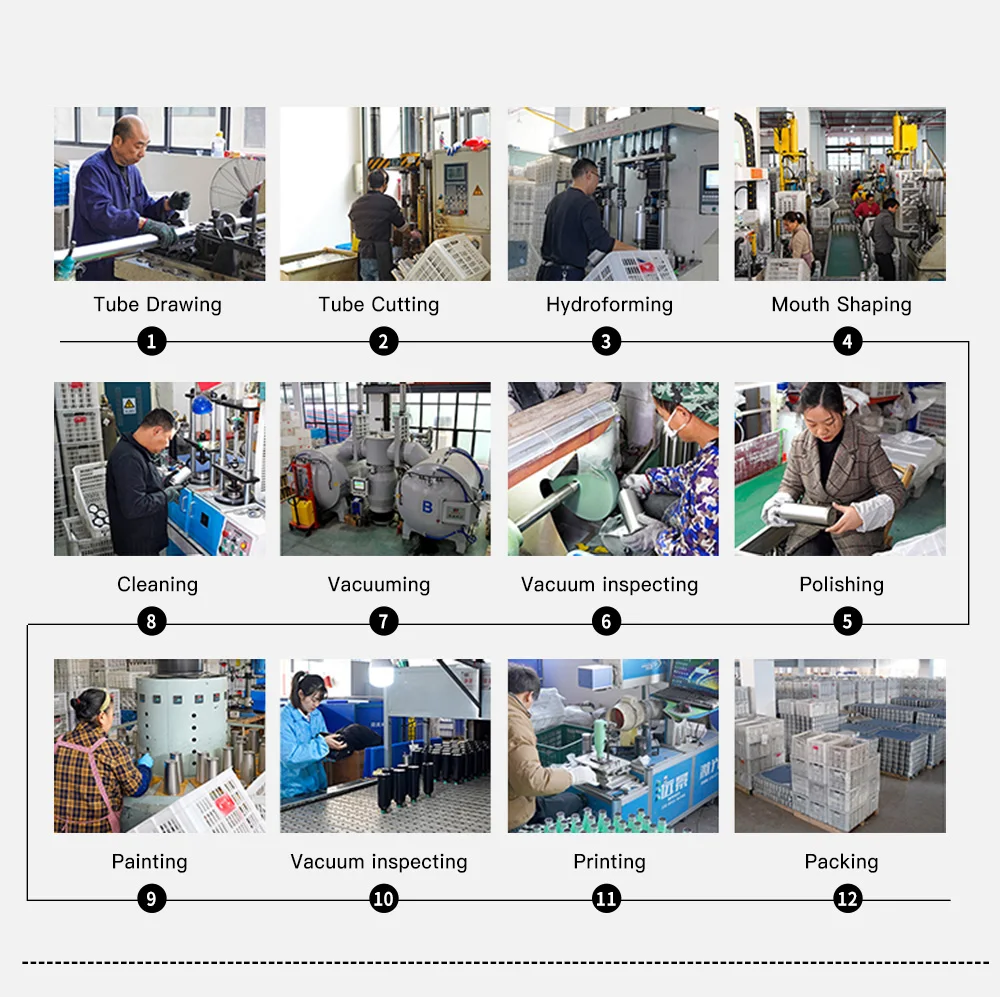 Tube Drawing
1
Tube Cutting
2
Hydroforming
3
Mouth Shaping
4

Cleaning
8
Vacuuming
7
Vacuum inspecting
6
Polishing
5

Painting
9
Vacuum inspecting
10
Printing
11
Packing
12