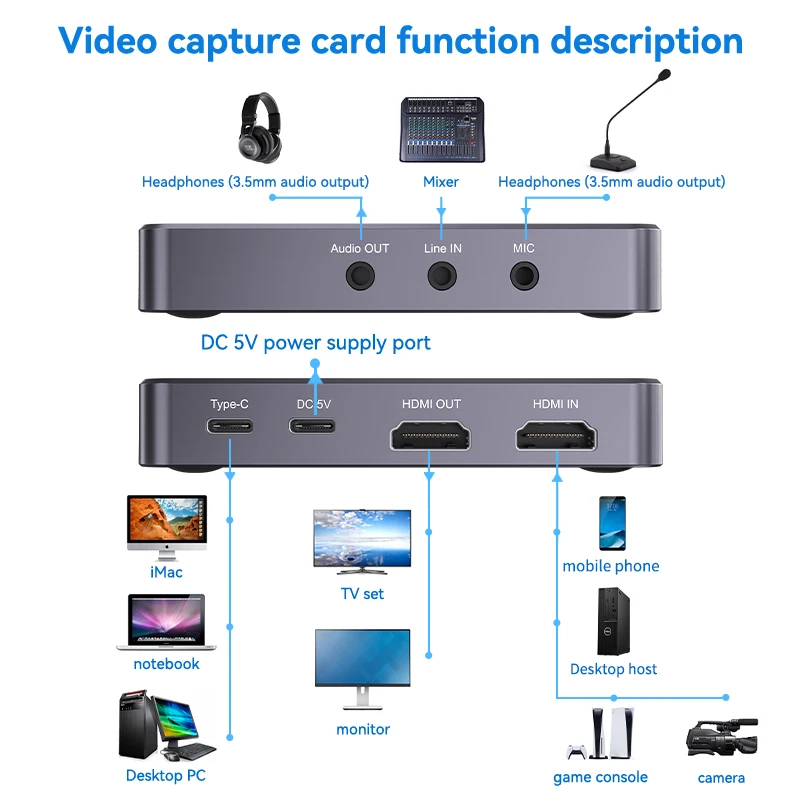 Video capture card function description

Headphones (3.5mm audio output)

Mixer

Headphones (3.5mm audio output)

Audio OUT

Line IN

MIC

DC 5V power supply port

Type-C

DC 5V

HDMI OUT

HDMI IN

iMac

notebook

Desktop PC

TV set

monitor

mobile phone

Desktop host

game console

camera